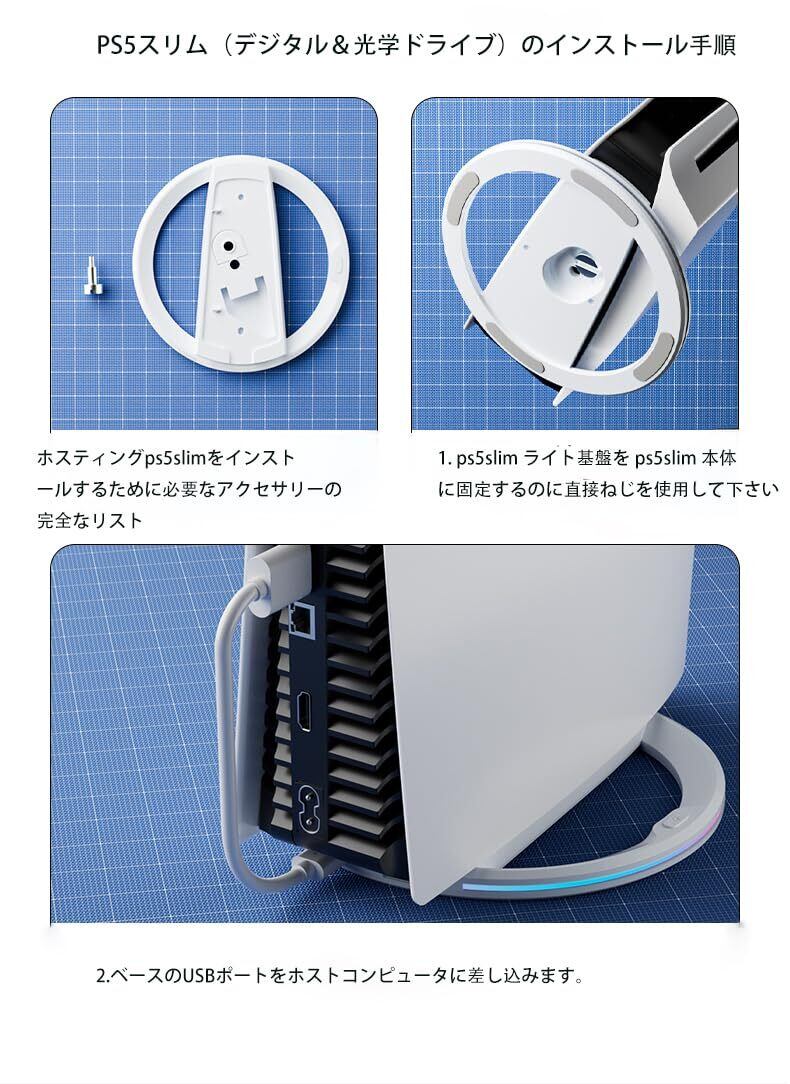 PS5スリム（デジタル＆光学ドライブ）のインストール手順

ホスティングps5slimをインストールするために必要なアクセサリーの完全なリスト

1. ps5slim ライト基盤を ps5slim 本体に固定するのに直接ねじを使用して下さい

2.ベースのUSBポートをホストコンピュータに差し込みます。