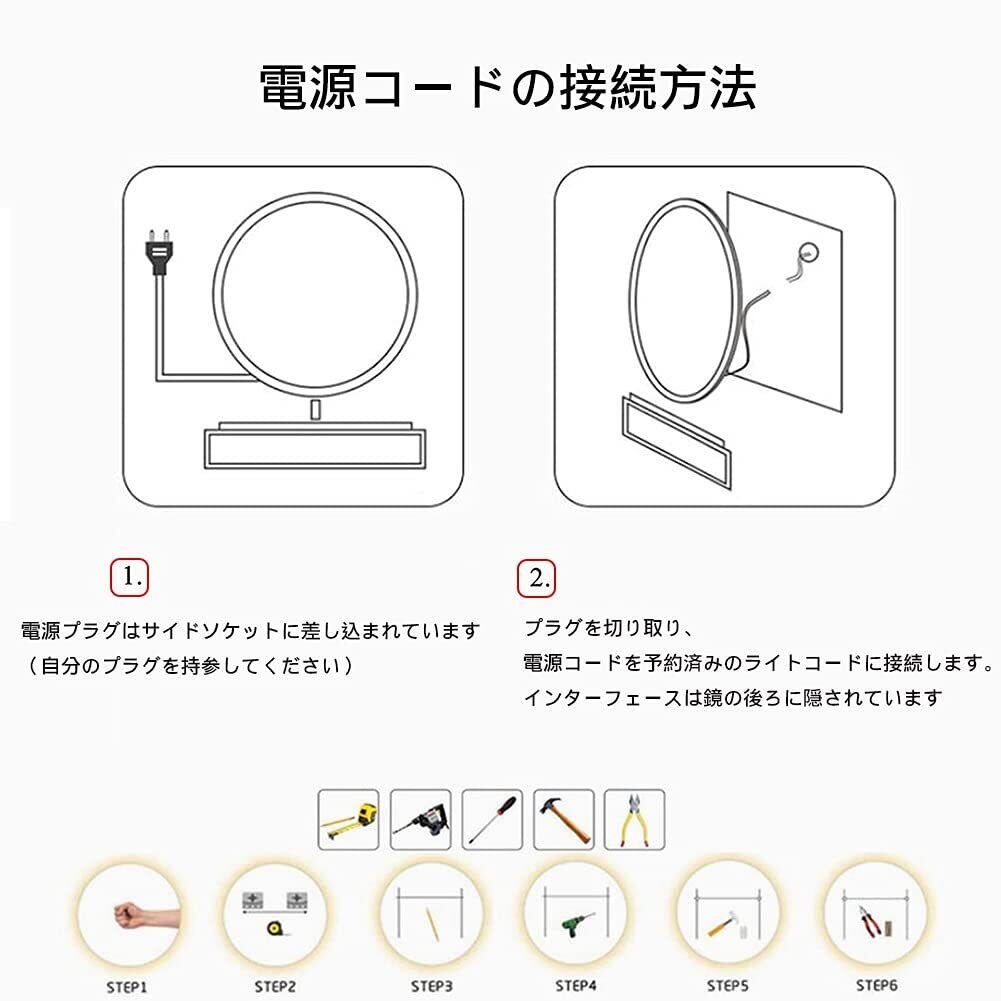 電源コードの接続方法

1.

電源プラグはサイドソケットに差し込まれています
（自分のプラグを持参してください）

2.

プラグを切り取り、
電源コードを予約済みのライトコードに接続します。
インターフェースは鏡の後ろに隠されています

STEP1

STEP2

STEP3

STEP4

STEP5

STEP6