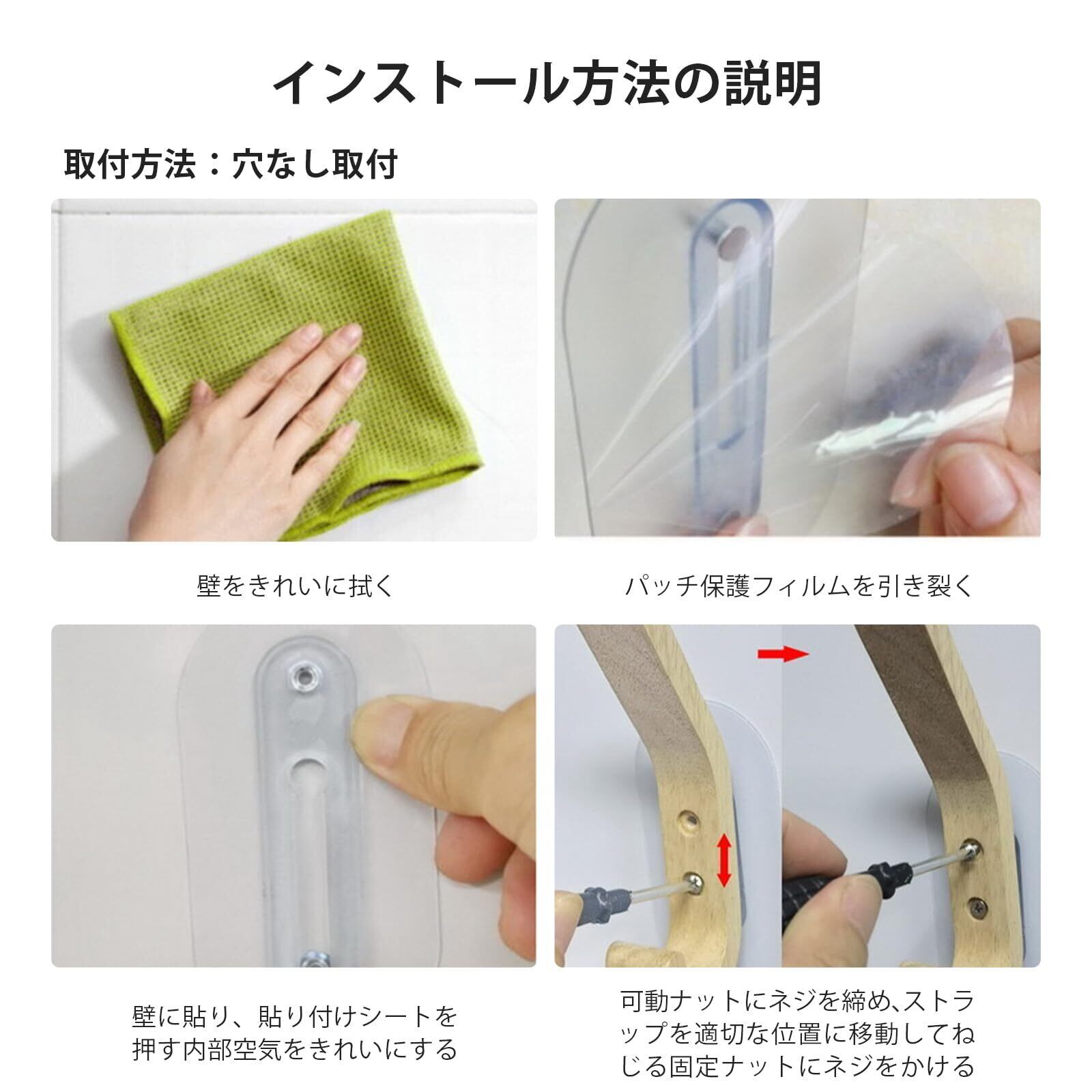 インストール方法の説明

取付方法：穴なし取付

壁をきれいに拭く

パッチ保護フィルムを引き裂く

壁に貼り、貼り付けシートを押す内部空気をきれいにする

可動ナットにネジを締め､ストラップを適切な位置に移動してねじる固定ナットにネジをかける