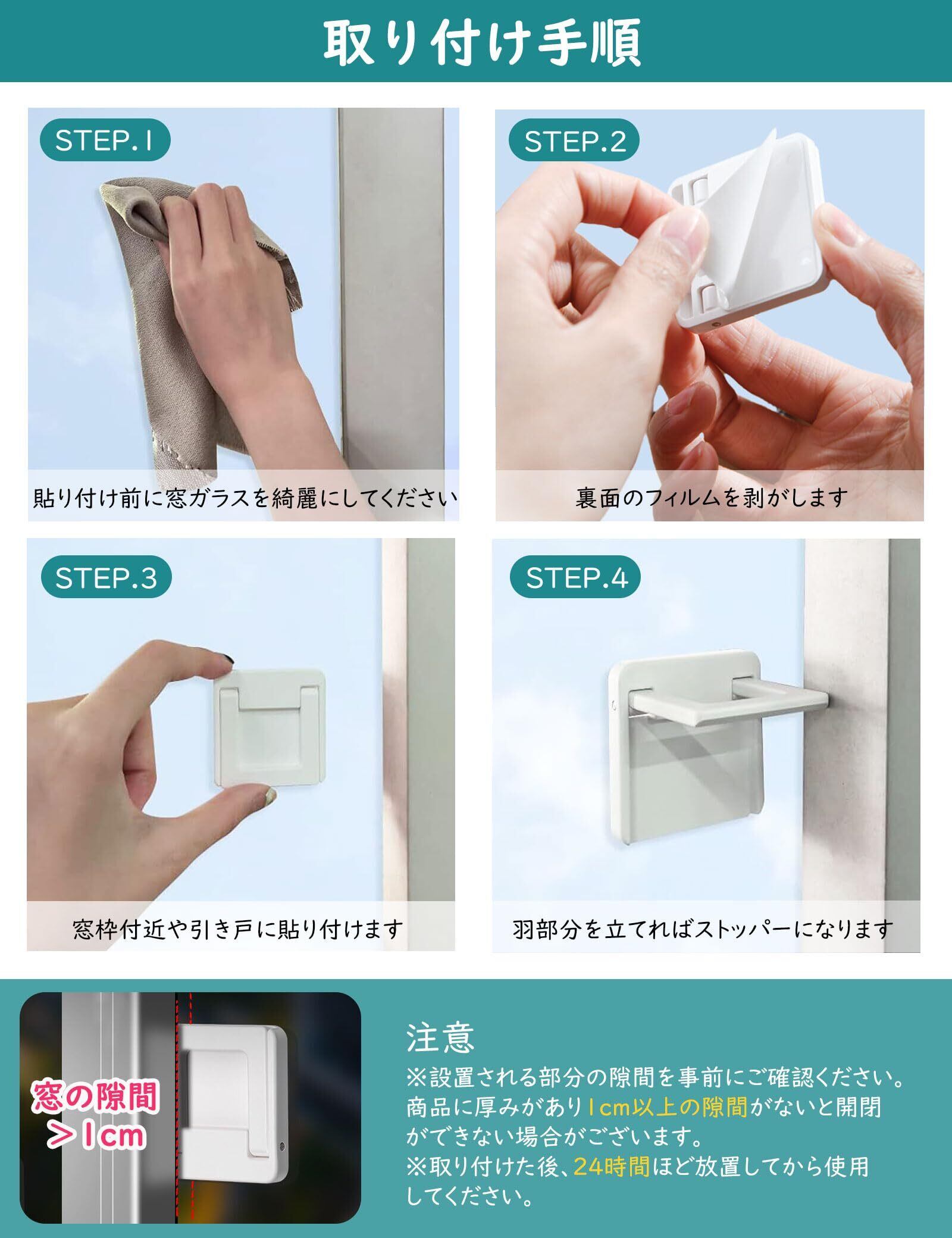 取り付け手順

STEP.1

貼り付け前に窓ガラスを綺麗にしてください

STEP.2

裏面のフィルムを剥がします

STEP.3

窓枠付近や引き戸に貼り付けます

STEP.4

羽部分を立てればストッパーになります

窓の隙間
＞1cm

注意
※設置される部分の隙間を事前にご確認ください。商品に厚みがあり1cm以上の隙間がないと開閉ができない場合がございます。
※取り付けた後、24時間ほど放置してから使用してください。