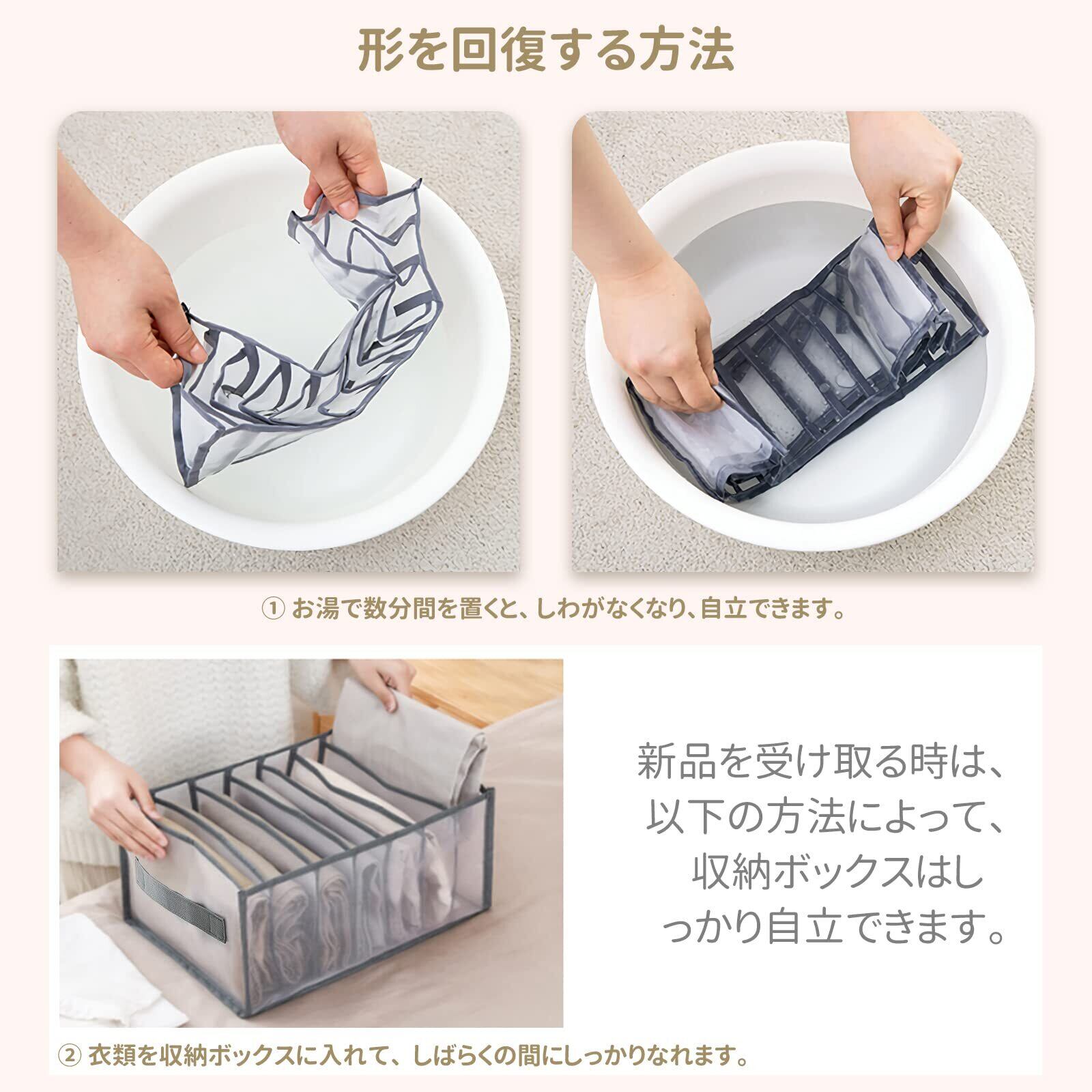 形を回復する方法

① お湯で数分間を置くと、しわがなくなり、自立できます。

新品を受け取る時は、以下の方法によって、収納ボックスはしっかり自立できます。

② 衣類を収納ボックスに入れて、しばらくの間にしっかりなれます。