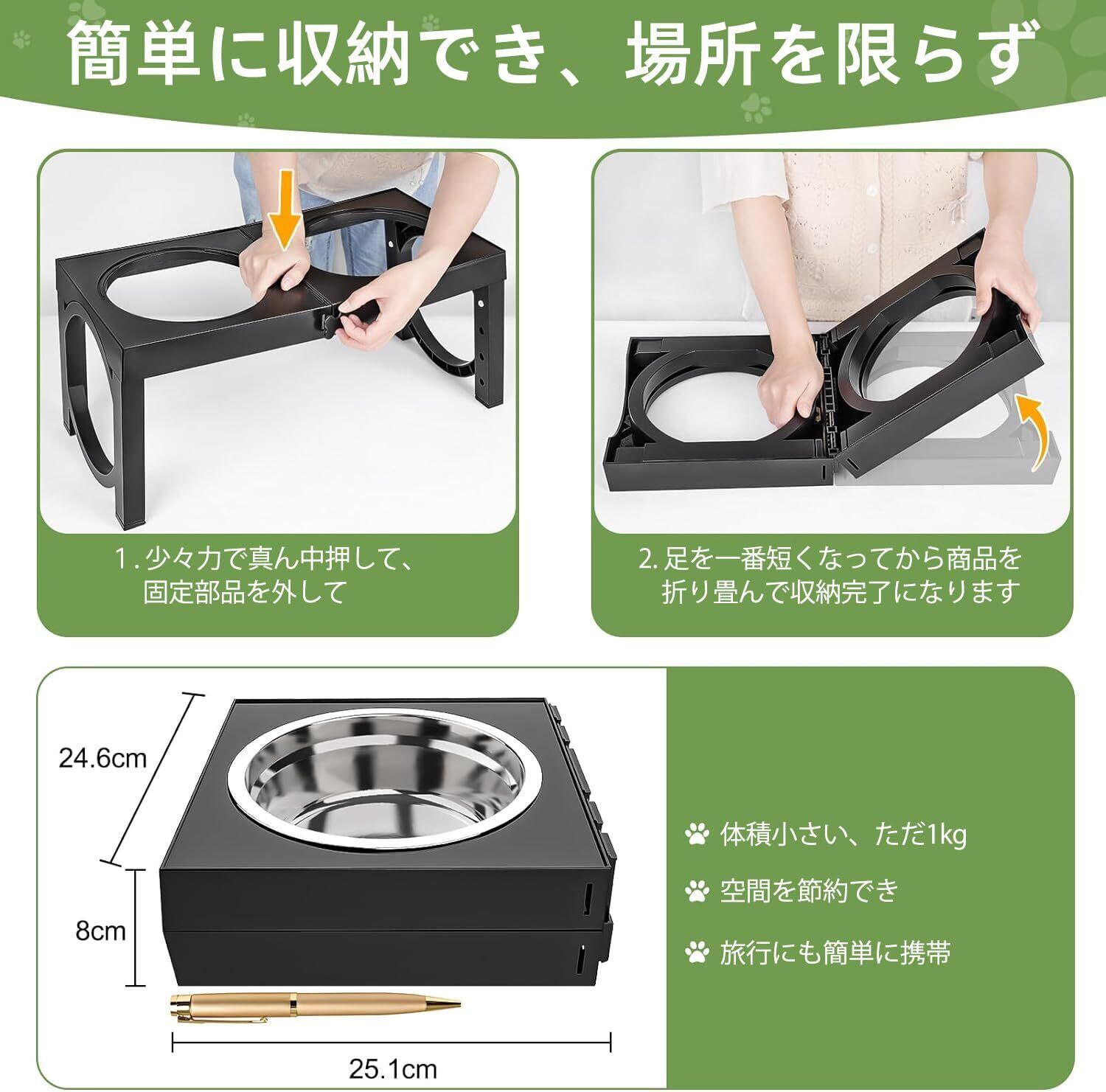 簡単に収納でき、場所を限らず

1. 少々力で真ん中押して、固定部品を外して

2. 足を一番短くなってから商品を折り畳んで収納完了になります

24.6cm

8cm

25.1cm

体積小さい、ただ1kg

空間を節約でき

旅行にも簡単に携帯