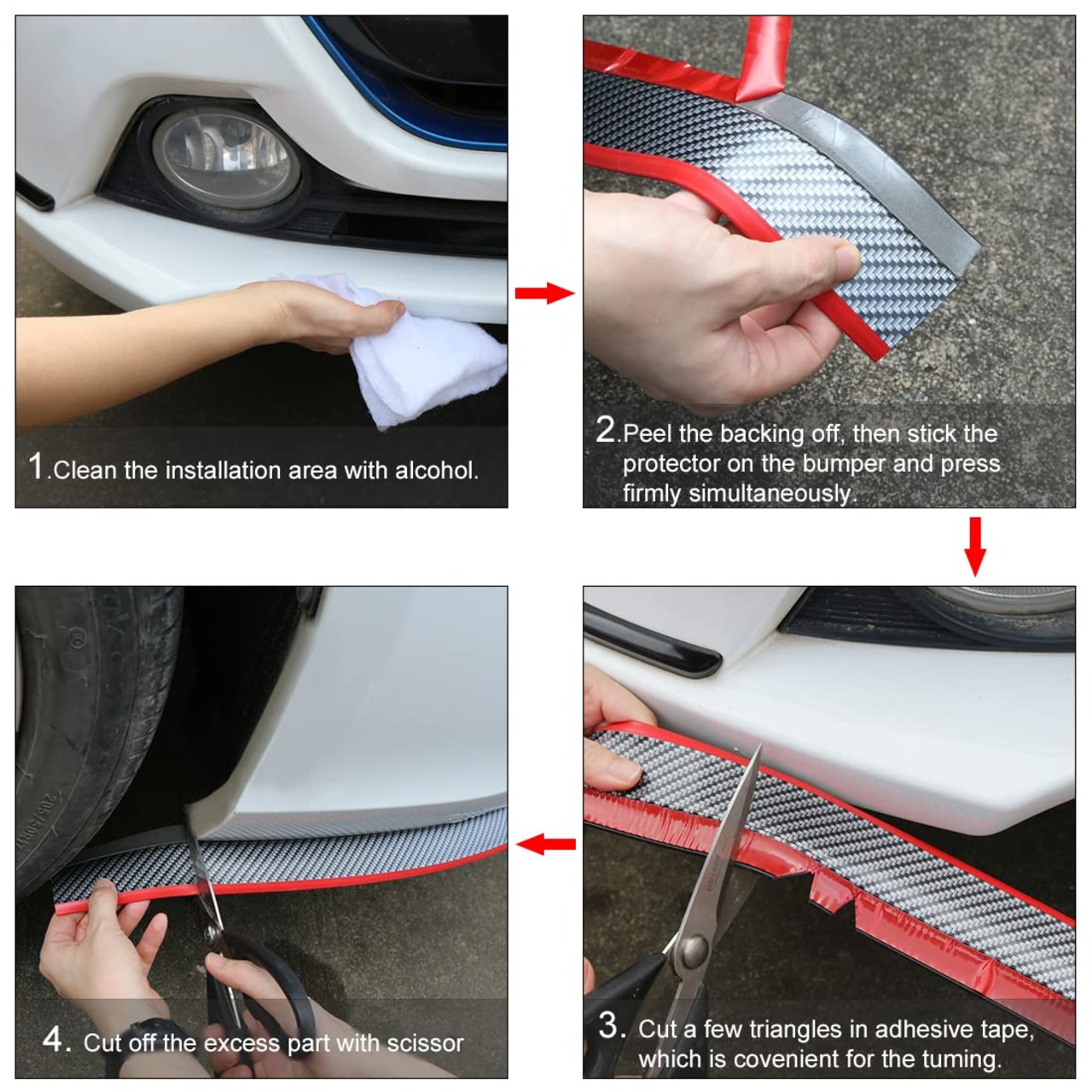 1.Clean the installation area with alcohol.

2.Peel the backing off, then stick the protector on the bumper and press firmly simultaneously.

3. Cut a few triangles in adhesive tape, which is covenient for the tuming.

4. Cut off the excess part with scissor