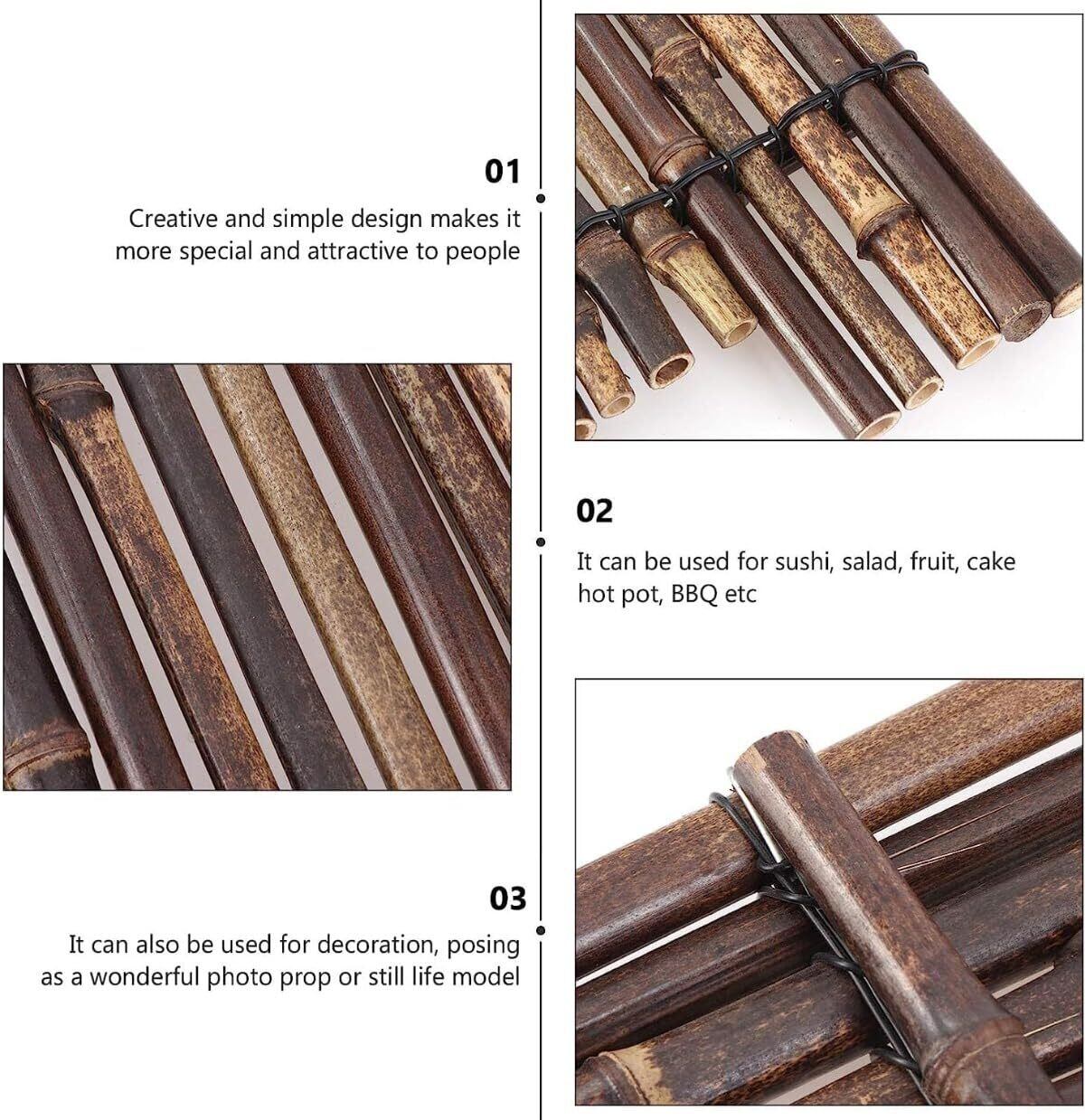 01

Creative and simple design makes it more special and attractive to people

02

It can be used for sushi, salad, fruit, cake hot pot, BBQ etc

03

It can also be used for decoration, posing as a wonderful photo prop or still life model