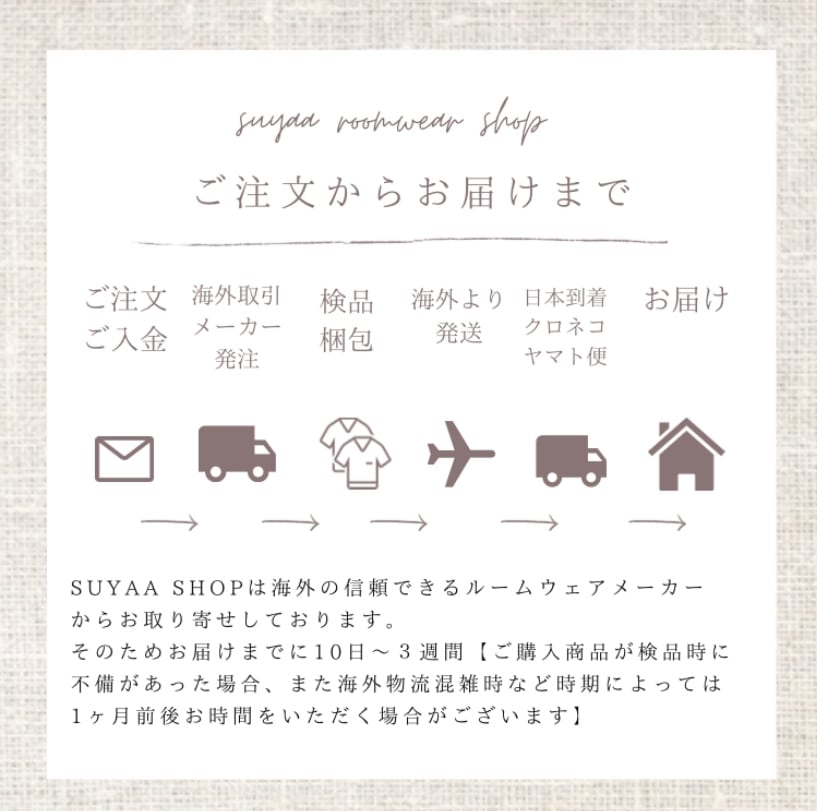 suyaa roomwear shop

ご注文からお届けまで

ご注文
ご入金

海外取引
メーカー
発注

検品
梱包

海外より
発送

日本到着
クロネコ
ヤマト便

お届け

SUYAA SHOPは海外の信頼できるルームウェアメーカーからお取り寄せしております。
そのためお届けまでに10日～３週間【ご購入商品が検品時に不備があった場合、また海外物流混雑時など時期によっては1ヶ月前後お時間をいただく場合がございます】