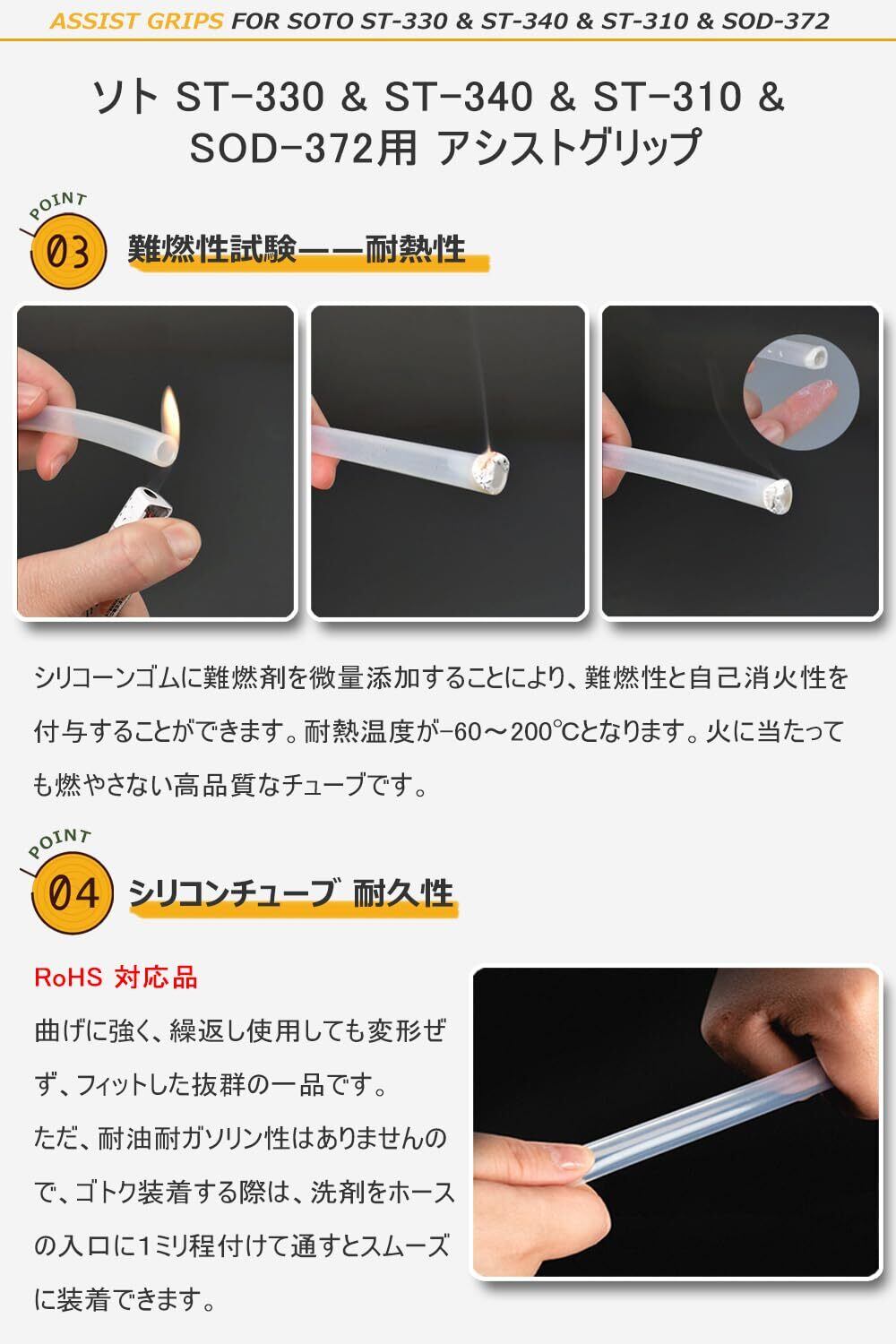 ASSIST GRIPS FOR SOTO ST-330 & ST-340 & ST-310 & SOD-372

ソト ST-330 & ST-340 & ST-310 & SOD-372用 アシストグリップ

POINT 03 難燃性試験——耐熱性

シリコーンゴムに難燃剤を微量添加することにより、難燃性と自己消火性を付与することができます。耐熱温度が-60～200℃となります。火に当たっても燃やさない高品質なチューブです。

POINT 04 シリコンチューブ 耐久性

RoHS 対応品

曲げに強く、繰返し使用しても変形せず、フィットした抜群の一品です。

ただ、耐油耐ガソリン性はありませんので、ゴトク装着する際は、洗剤をホースの入口に1ミリ程付けて通すとスムーズに装着できます。