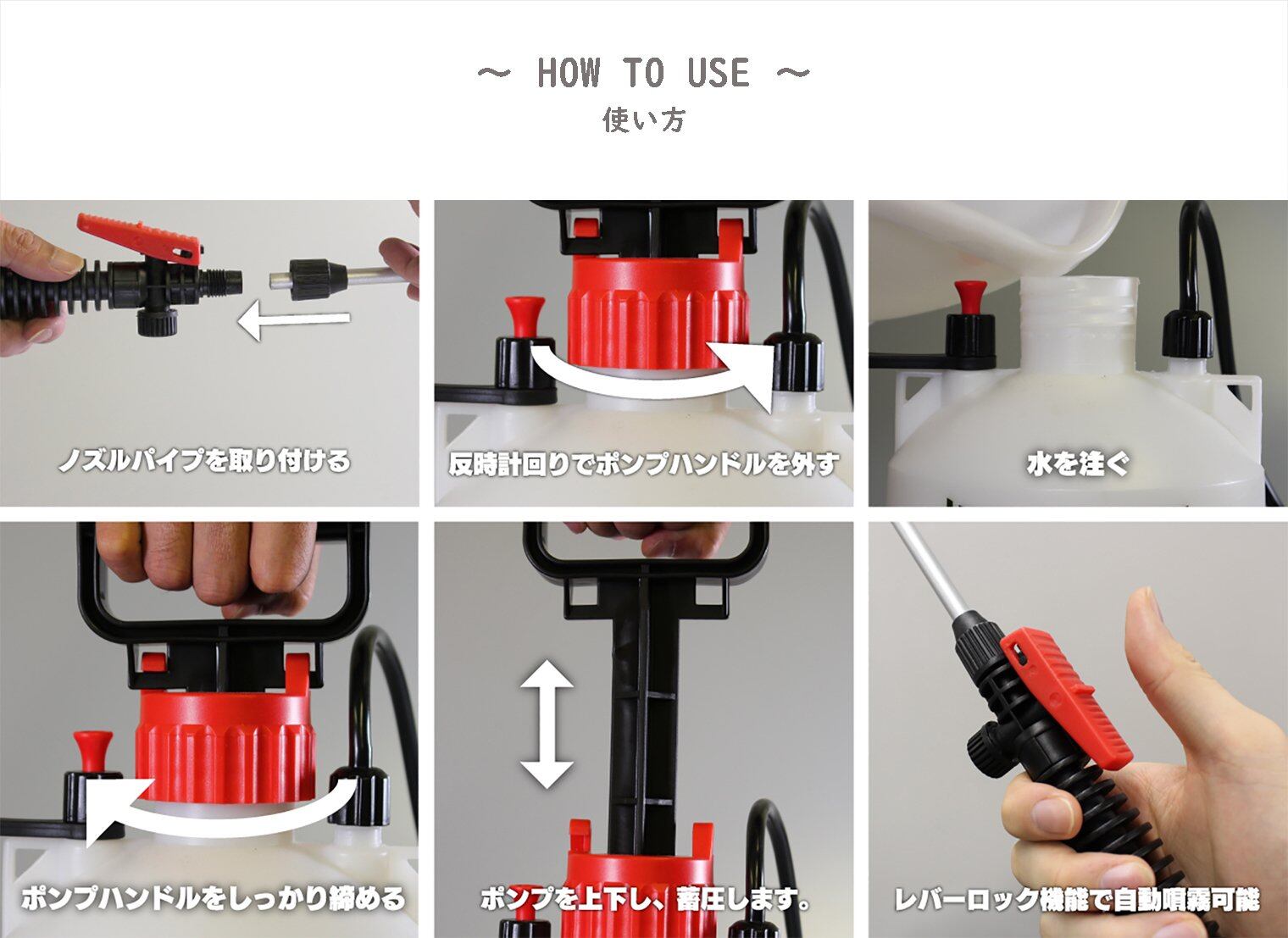 ～ HOW TO USE ～
使い方

ノズルパイプを取り付ける

反時計回りでポンプハンドルを外す

水を注ぐ

ポンプハンドルをしっかり締める

ポンプを上下し、蓄圧します。

レバーロック機能で自動噴霧可能