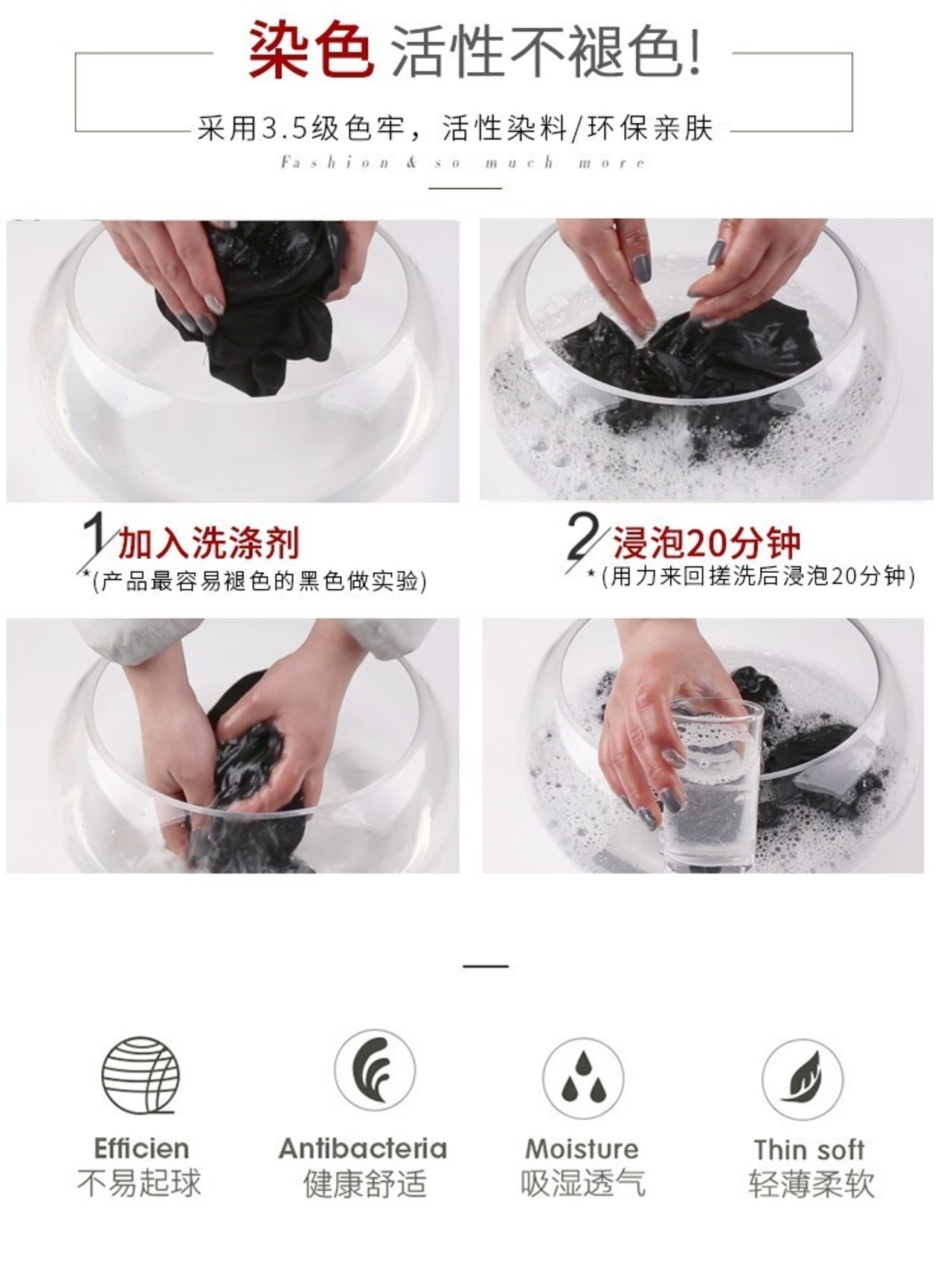 染色 活性不褪色!

采用3.5级色牢，活性染料/环保亲肤

Fashion & so much more

1 加入洗涤剂
*(产品最容易褪色的黑色做实验)

2 浸泡20分钟
*(用力来回搓洗后浸泡20分钟)

Efficien
不易起球

Antibacteria
健康舒适

Moisture
吸湿透气

Thin soft
轻薄柔软