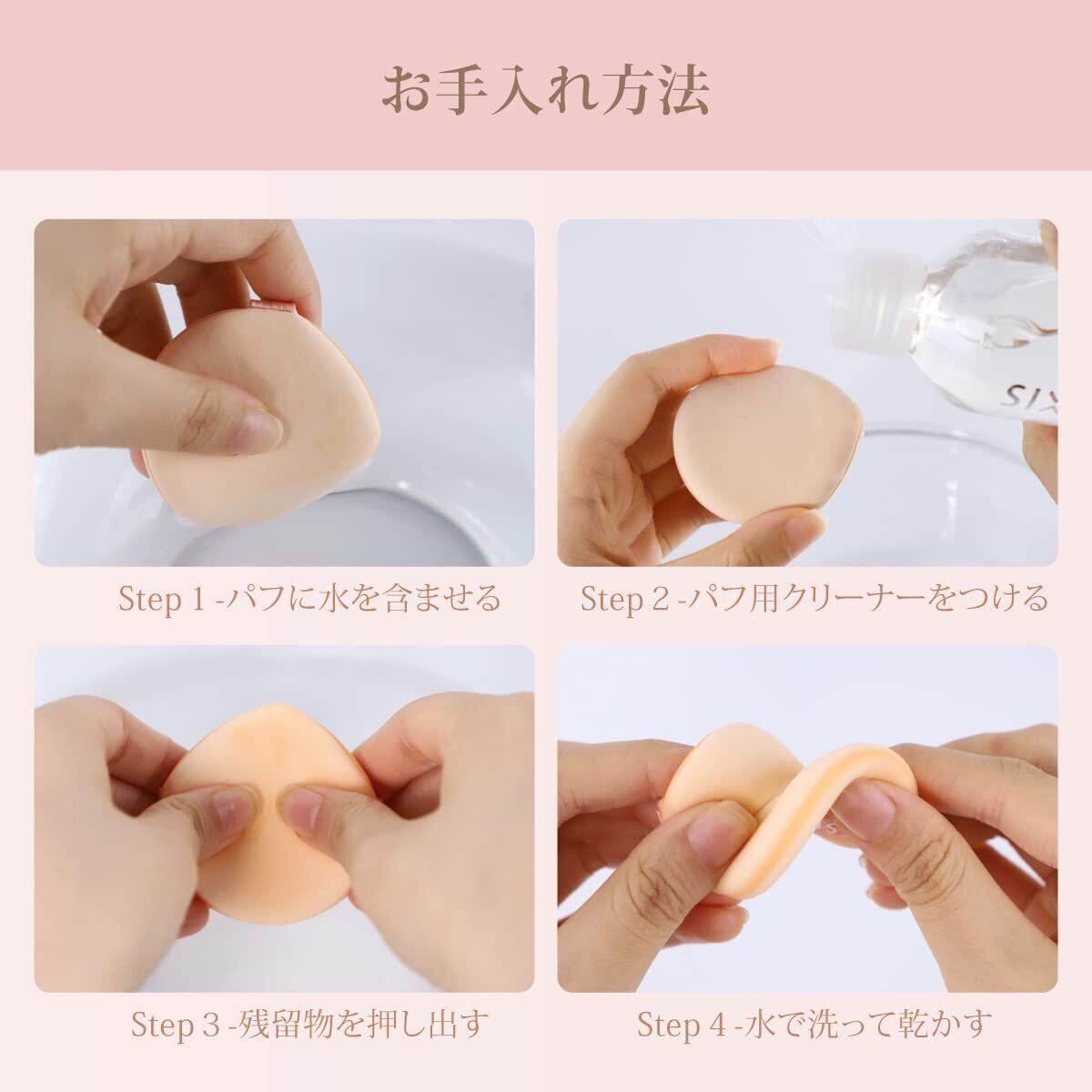 お手入れ方法

SIX

Step 1 -パフに水を含ませる

Step 2 -パフ用クリーナーをつける

Step 3 -残留物を押し出す

Step 4 -水で洗って乾かす