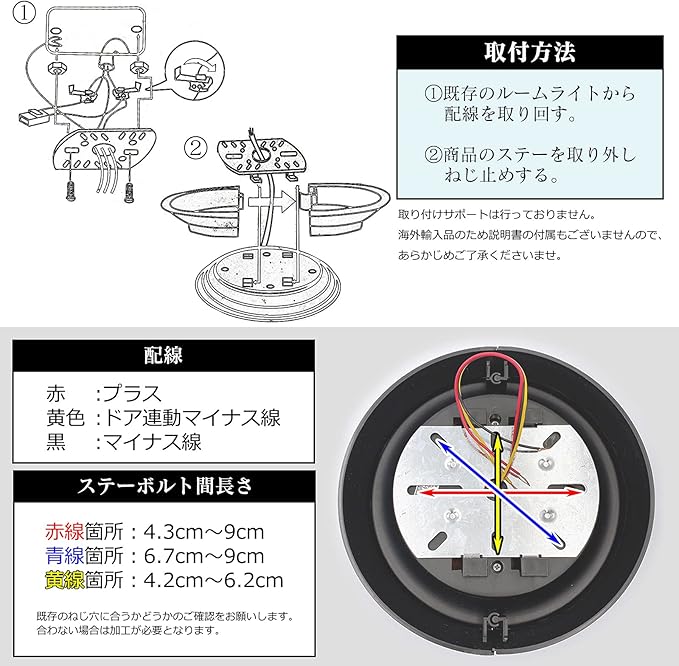 ①

②

取付方法

①既存のルームライトから配線を取り回す。

②商品のステーを取り外しねじ止めする。

取り付けサポートは行っておりません。
海外輸入品のため説明書の付属もございませんので、
あらかじめご了承くださいませ。

配線

赤　:プラス
黄色:ドア連動マイナス線
黒　:マイナス線

ステーボルト間長さ

赤線箇所:4.3cm～9cm
青線箇所:6.7cm～9cm
黄線箇所:4.2cm～6.2cm

既存のねじ穴に合うかどうかのご確認をお願いします。
合わない場合は加工が必要となります。