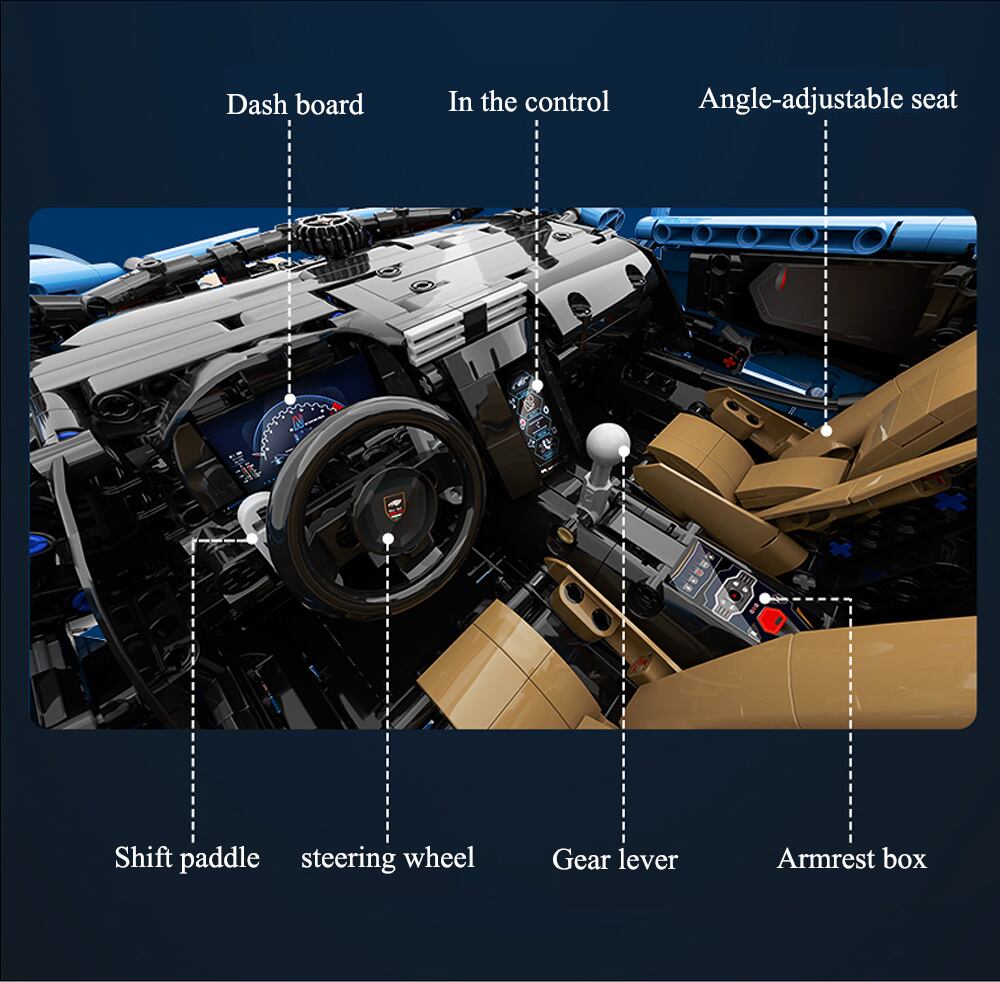 Dash board
In the control
Angle-adjustable seat

Shift paddle
steering wheel
Gear lever
Armrest box