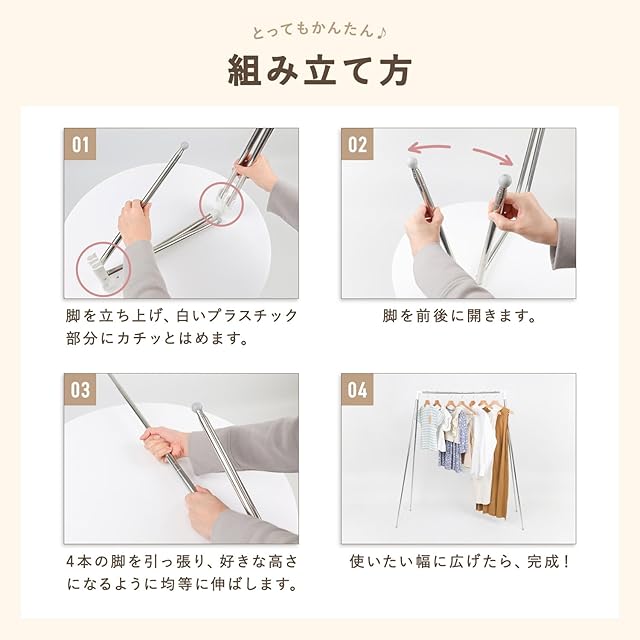 とってもかんたん♪

組み立て方

01

脚を立ち上げ、白いプラスチック部分にカチッとはめます。

02

脚を前後に開きます。

03

4本の脚を引っ張り、好きな高さになるように均等に伸ばします。

04

使いたい幅に広げたら、完成！