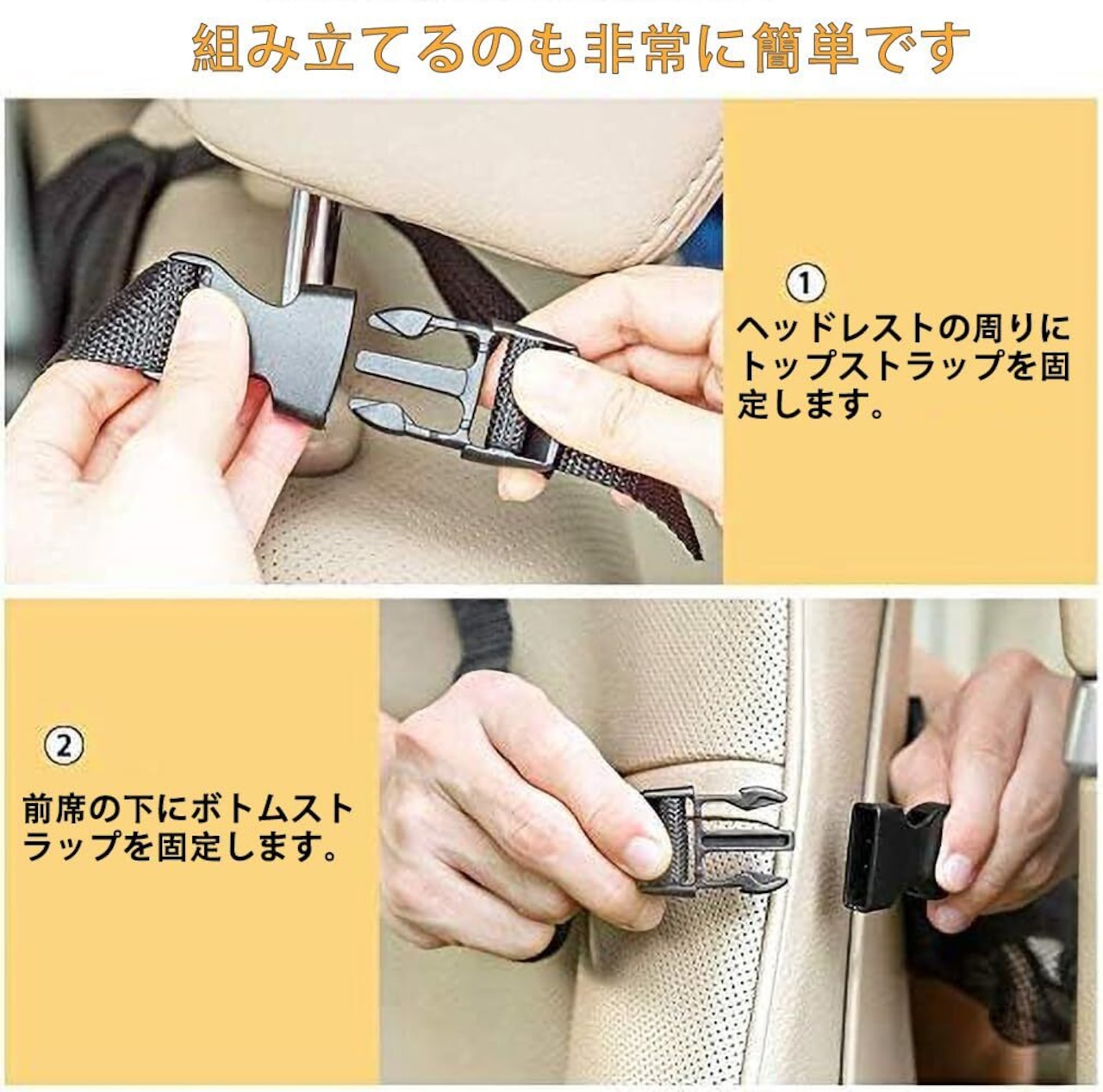 組み立てるのも非常に簡単です

①
ヘッドレストの周りにトップストラップを固定します。

②
前席の下にボトムストラップを固定します。