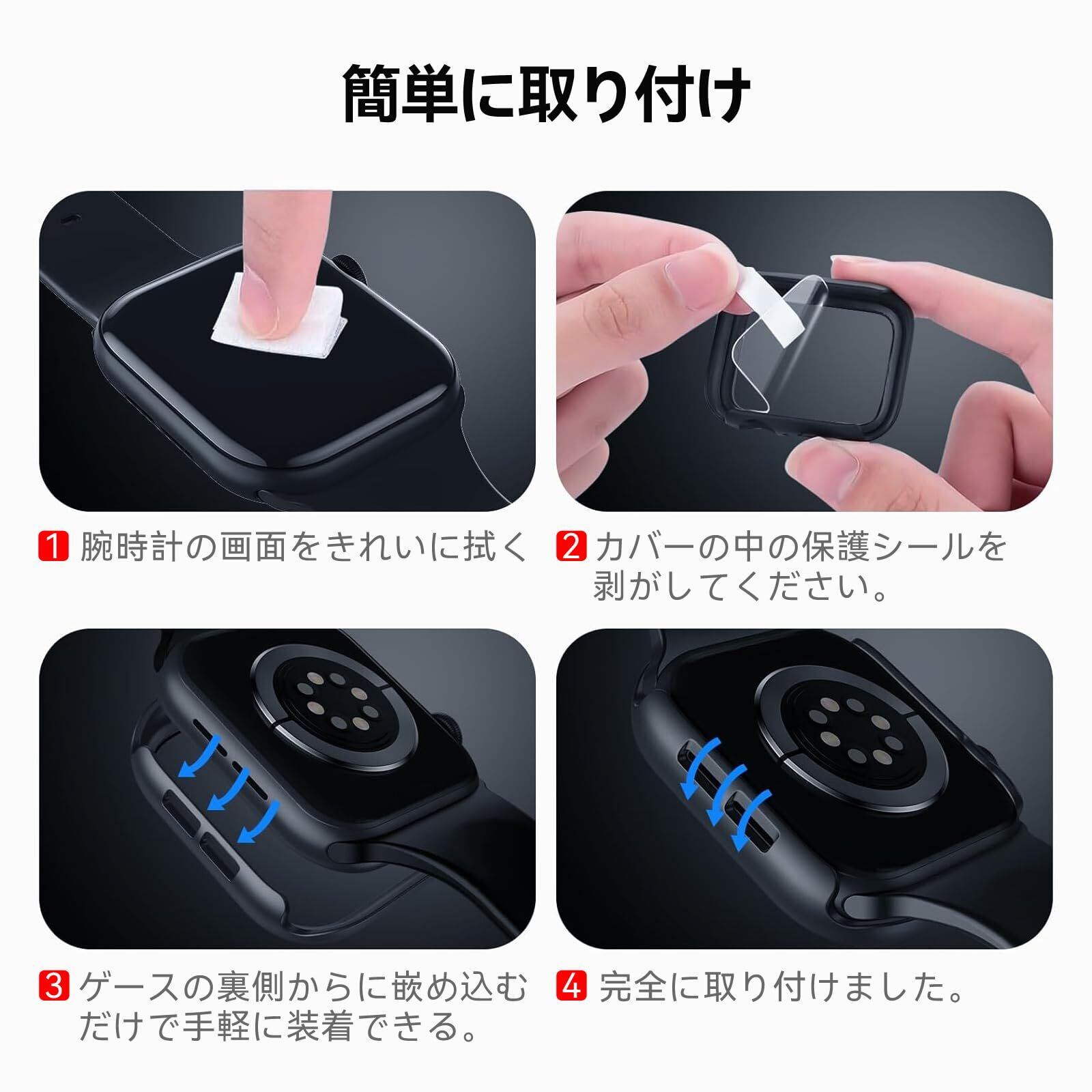 簡単に取り付け

1 腕時計の画面をきれいに拭く

2 カバーの中の保護シールを剥がしてください。

3 ゲースの裏側からに嵌め込むだけで手軽に装着できる。

4 完全に取り付けました。