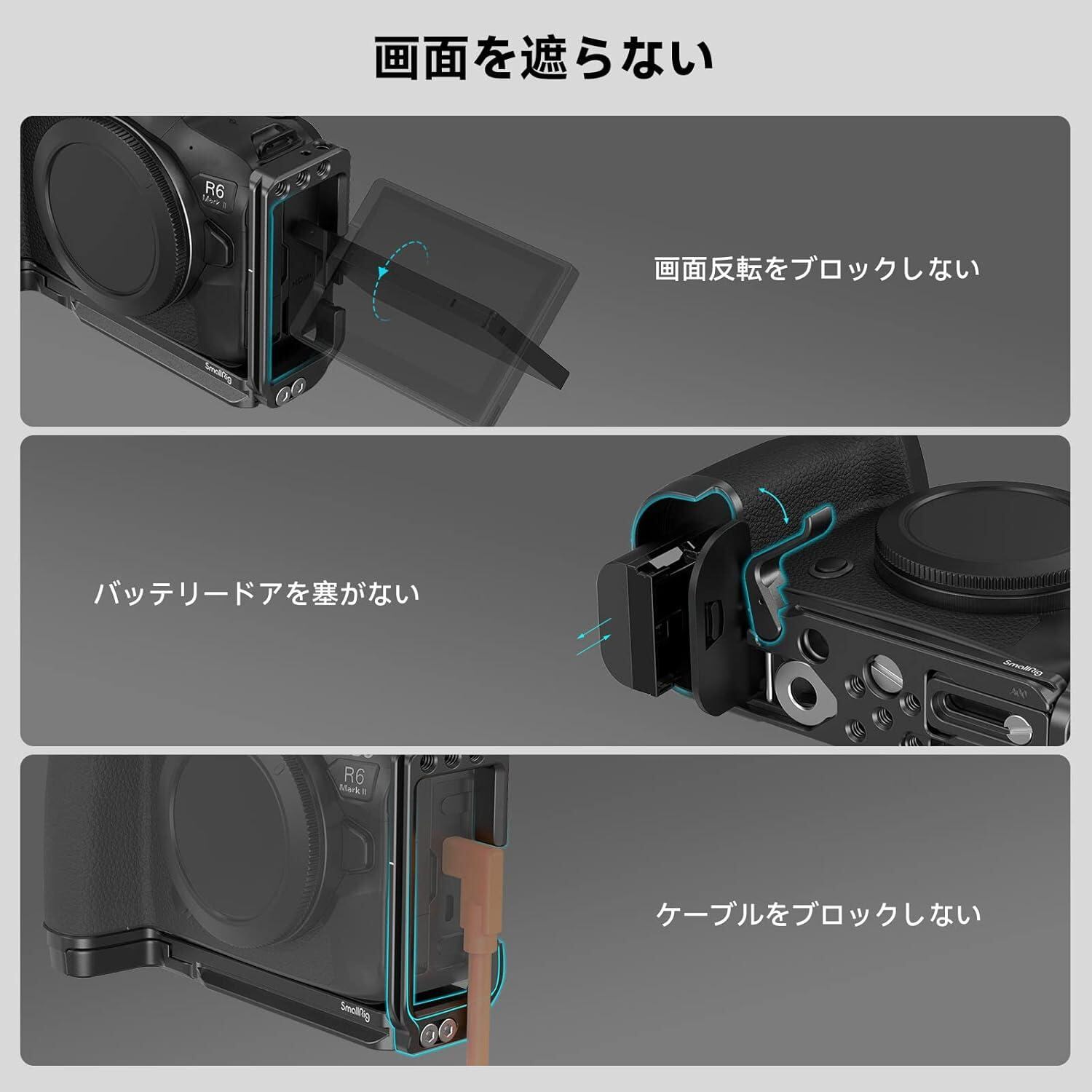 画面を遮らない

R6 Mark II

SmallRig

画面反転をブロックしない

バッテリードアを塞がない

SmallRig

R6 Mark II

SmallRig

ケーブルをブロックしない