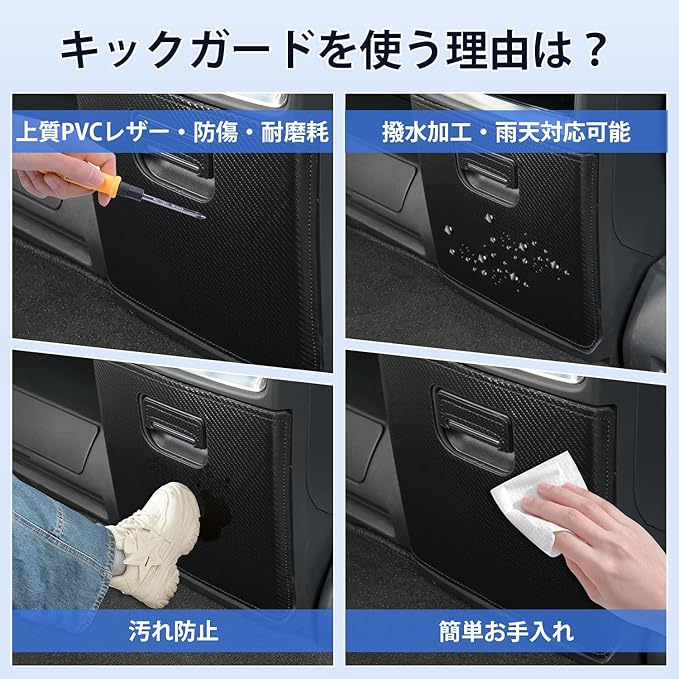 キックガードを使う理由は？

上質PVCレザー・防傷・耐磨耗

撥水加工・雨天対応可能

汚れ防止

簡単お手入れ