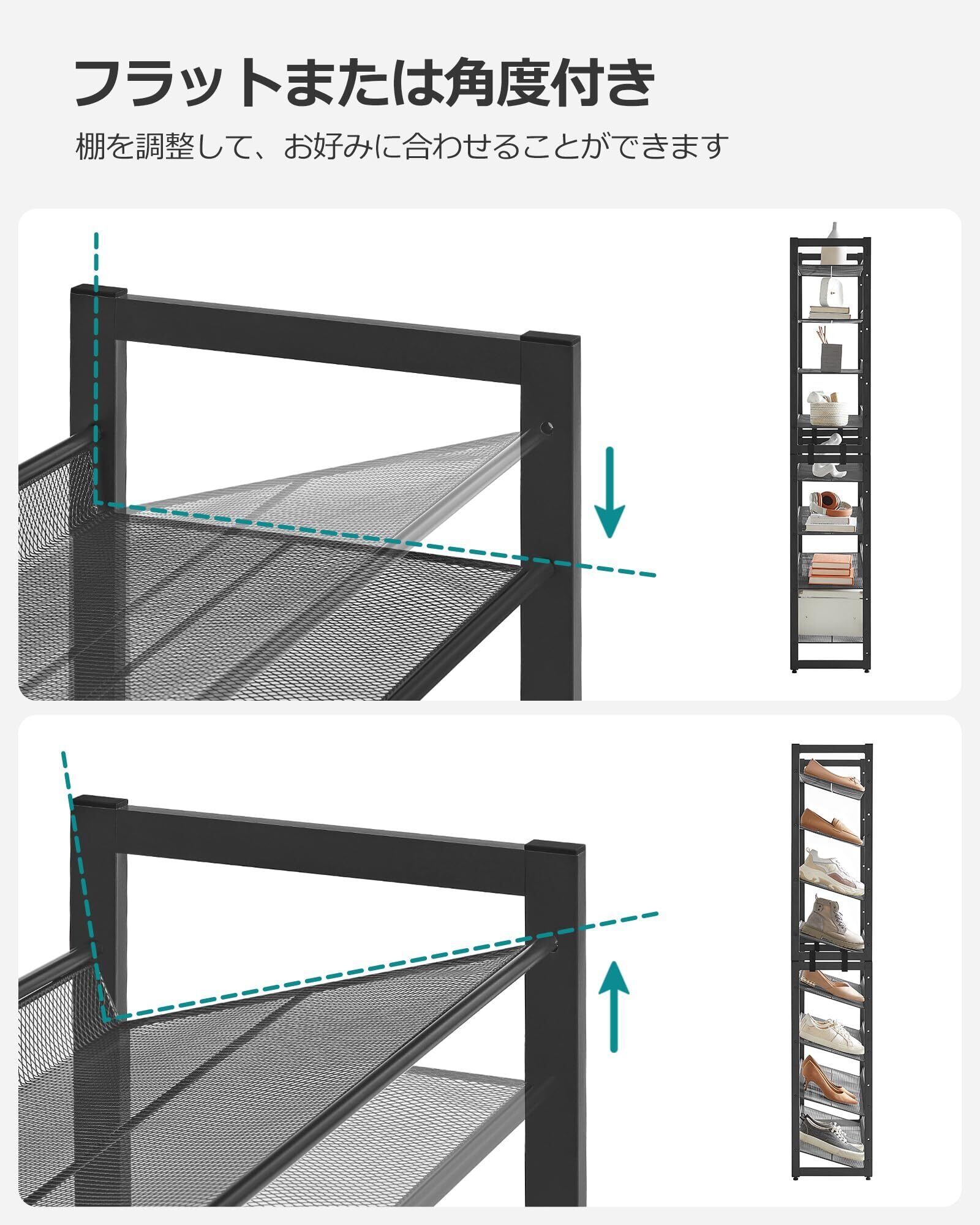 フラットまたは角度付き

棚を調整して、お好みに合わせることができます