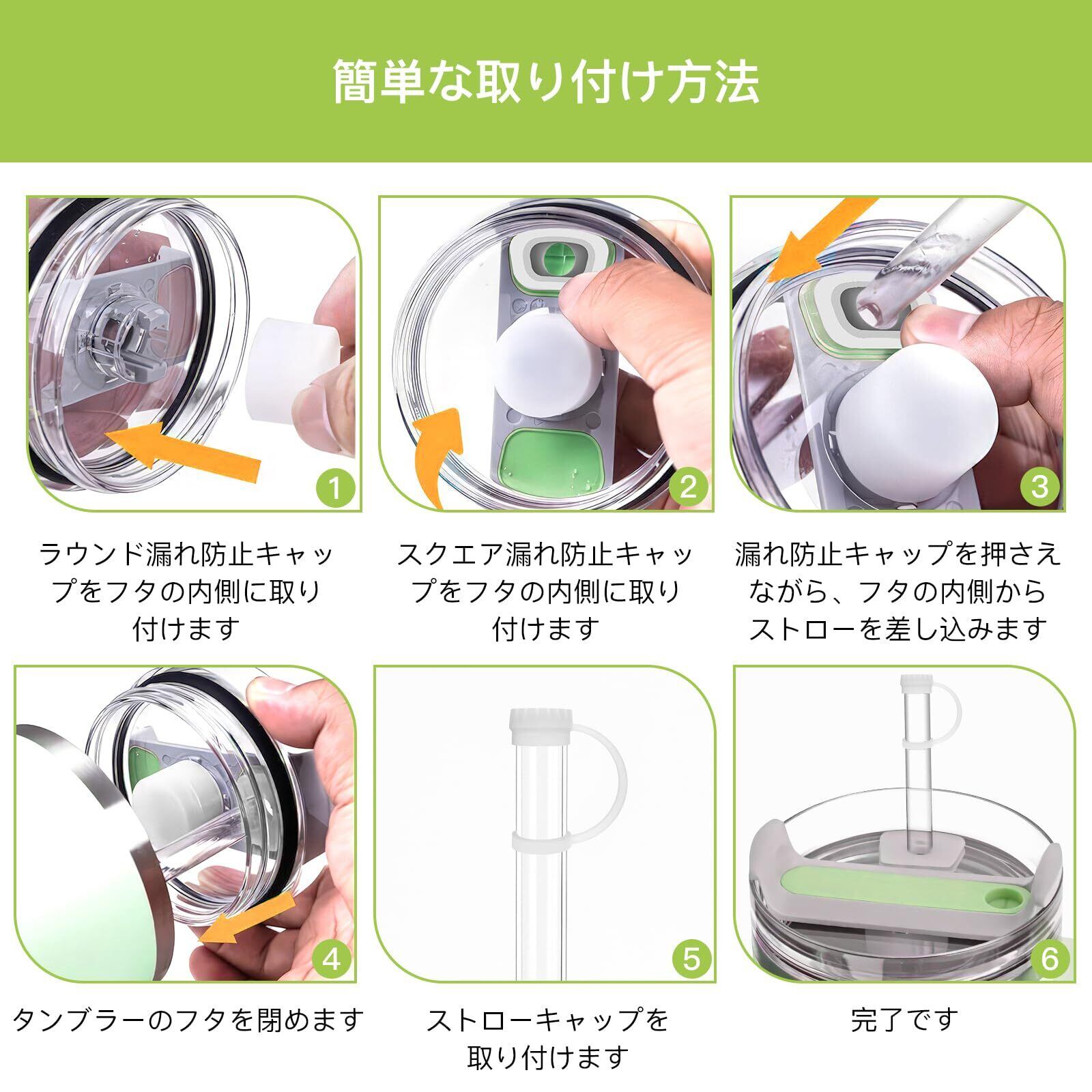 簡単な取り付け方法

1

ラウンド漏れ防止キャップをフタの内側に取り付けます

2

スクエア漏れ防止キャップをフタの内側に取り付けます

3

漏れ防止キャップを押さえながら、フタの内側からストローを差し込みます

4

タンブラーのフタを閉めます

5

ストローキャップを取り付けます

6

完了です