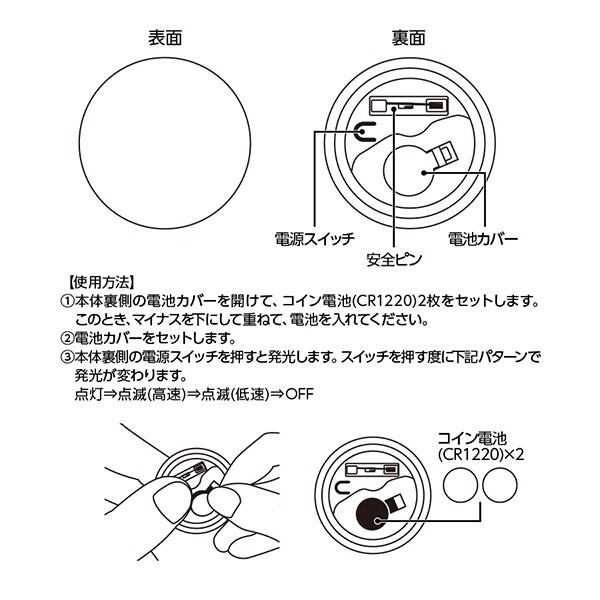 表面

裏面

電源スイッチ

安全ピン

電池カバー

【使用方法】
①本体裏側の電池カバーを開けて、コイン電池(CR1220)2枚をセットします。
このとき、マイナスを下にして重ねて、電池を入れてください。
②電池カバーをセットします。
③本体裏側の電源スイッチを押すと発光します。スイッチを押す度に下記パターンで発光が変わります。
点灯⇒点滅(高速)⇒点滅(低速)⇒OFF

コイン電池
(CR1220)×2