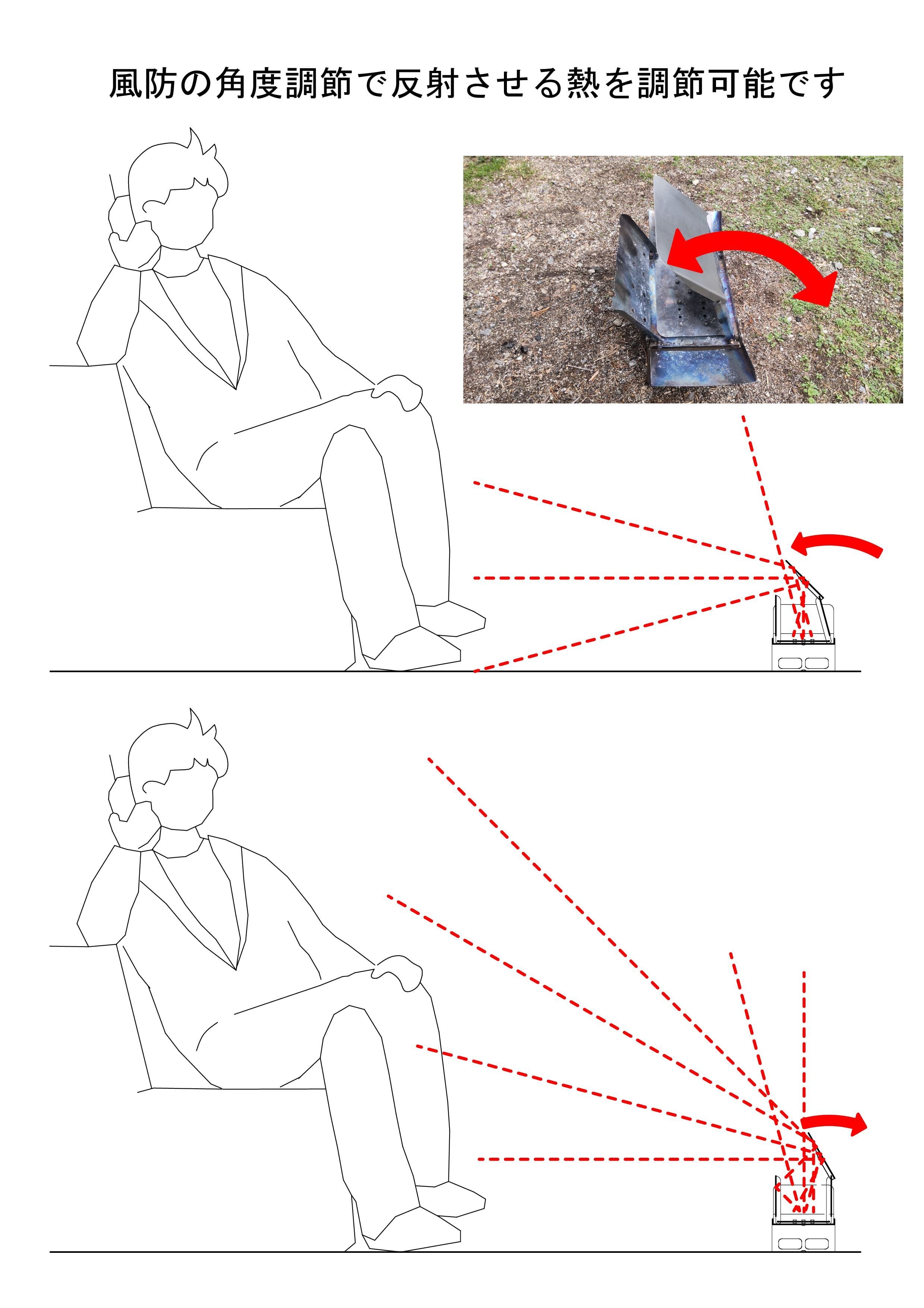 風防の角度調節で反射させる熱を調節可能です