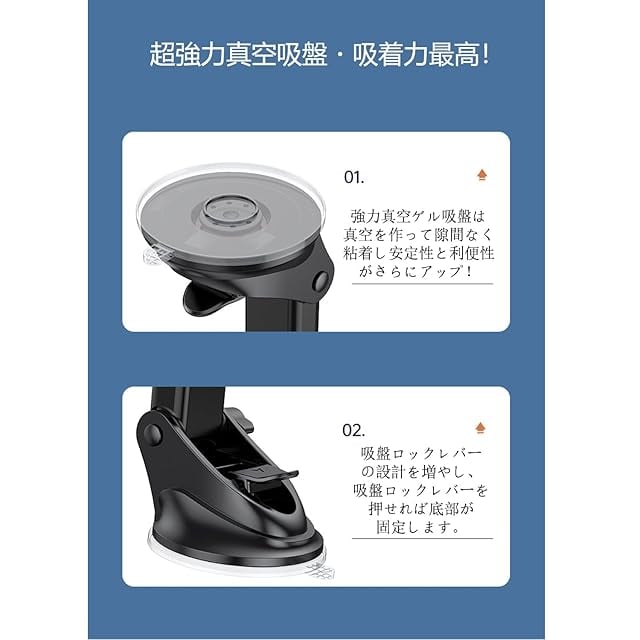 超強力真空吸盤・吸着力最高!

01.

強力真空ゲル吸盤は真空を作って隙間なく粘着し安定性と利便性がさらにアップ!

02.

吸盤ロックレバーの設計を増やし、吸盤ロックレバーを押せれば底部が固定します。