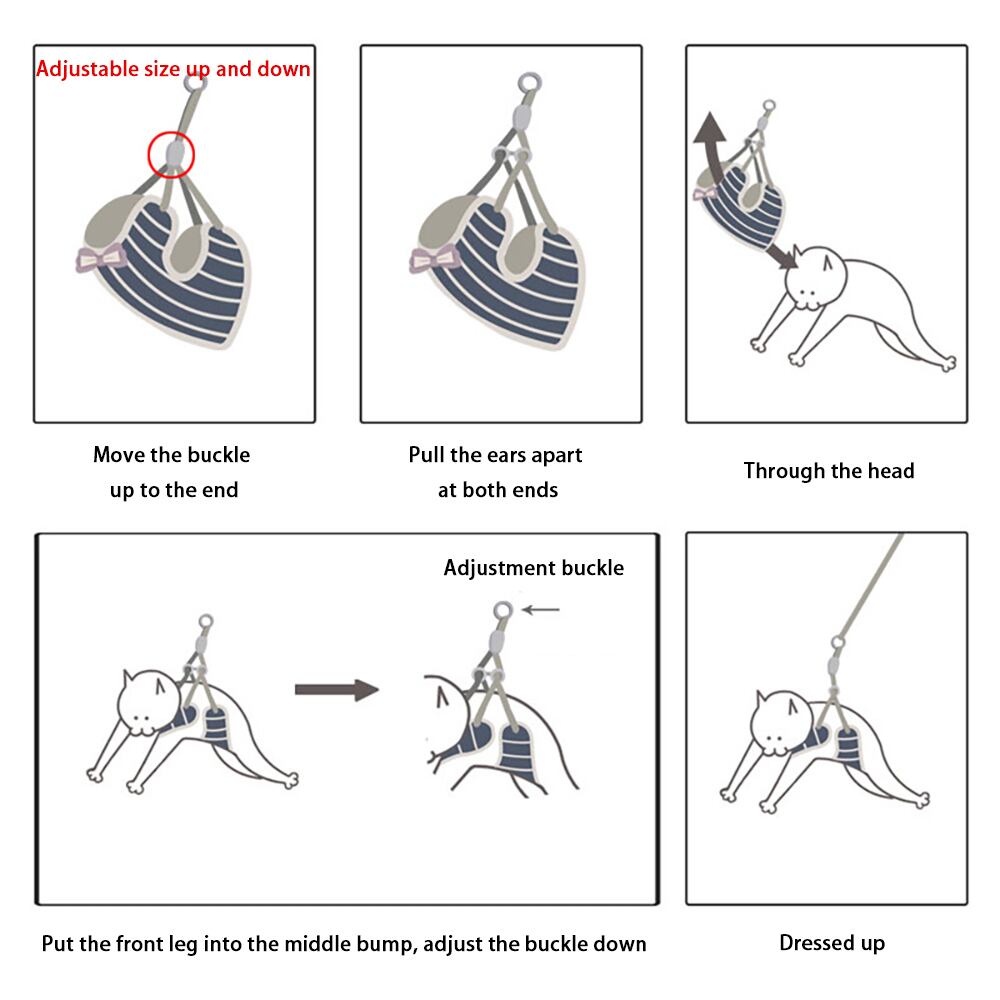 Adjustable size up and down

Move the buckle up to the end

Pull the ears apart at both ends

Through the head

Adjustment buckle

Put the front leg into the middle bump, adjust the buckle down

Dressed up