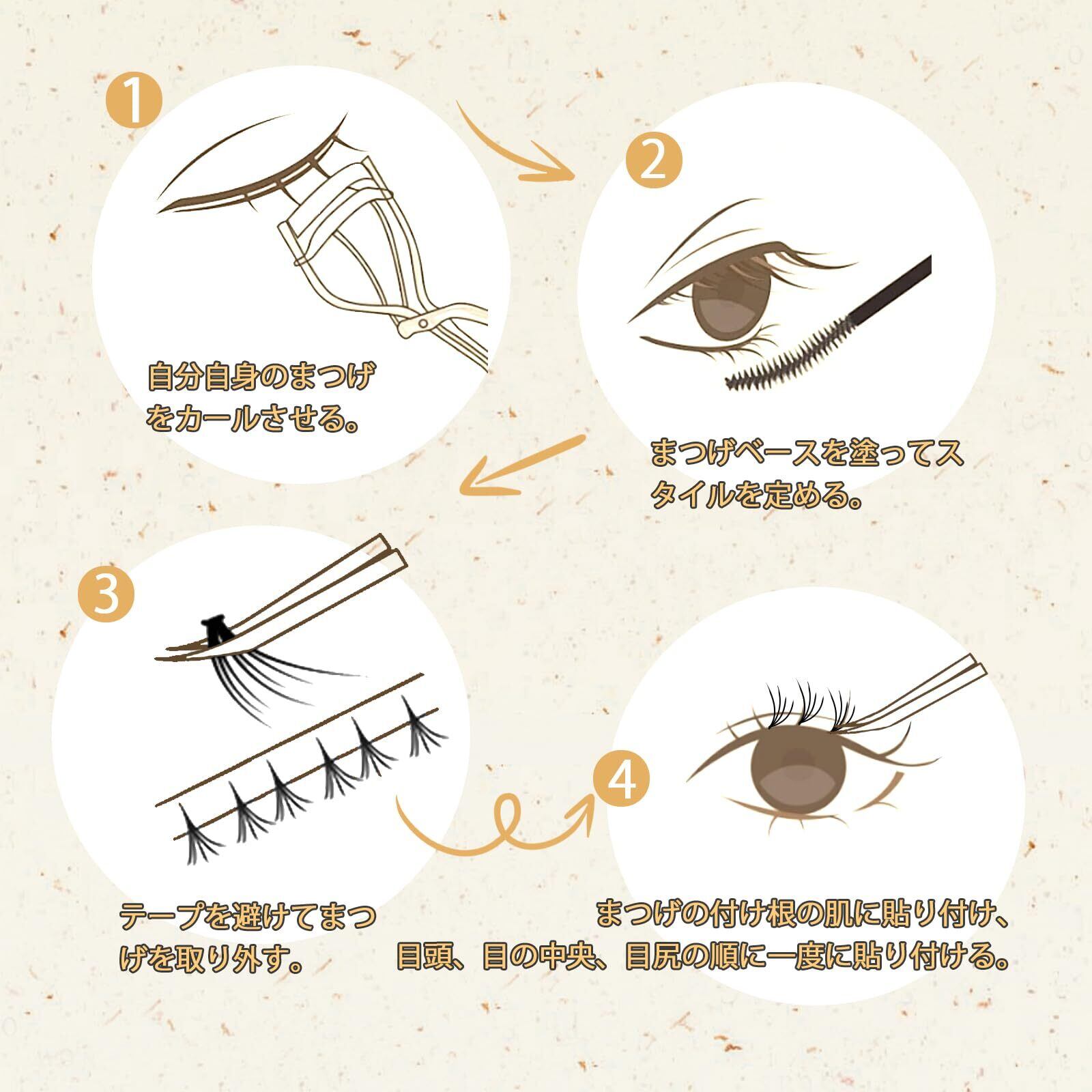 1

自分自身のまつげをカールさせる。

2

まつげベースを塗ってスタイルを定める。

3

テープを避けてまつげを取り外す。

4

まつげの付け根の肌に貼り付け、目頭、目の中央、目尻の順に一度に貼り付ける。