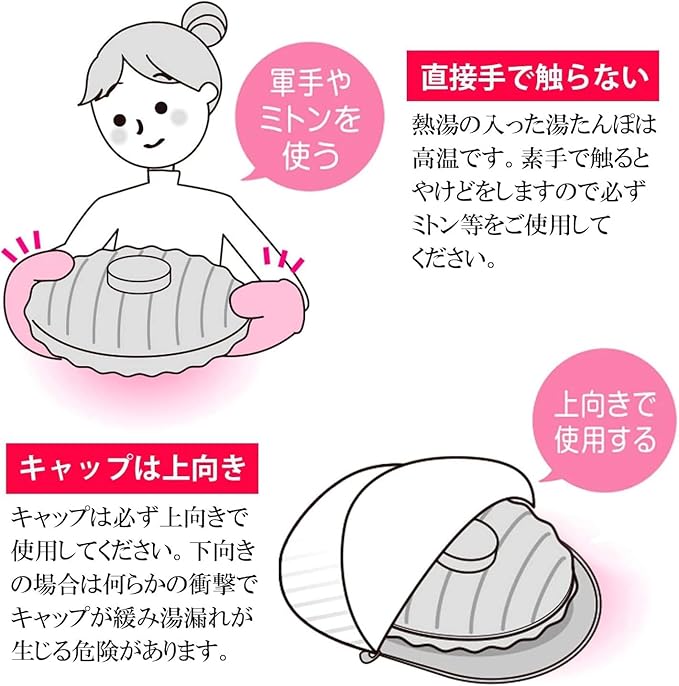 軍手や
ミトンを
使う

直接手で触らない

熱湯の入った湯たんぽは高温です。素手で触るとやけどをしますので必ずミトン等をご使用してください。

上向きで
使用する

キャップは上向き

キャップは必ず上向きで使用してください。下向きの場合は何らかの衝撃でキャップが緩み湯漏れが生じる危険があります。