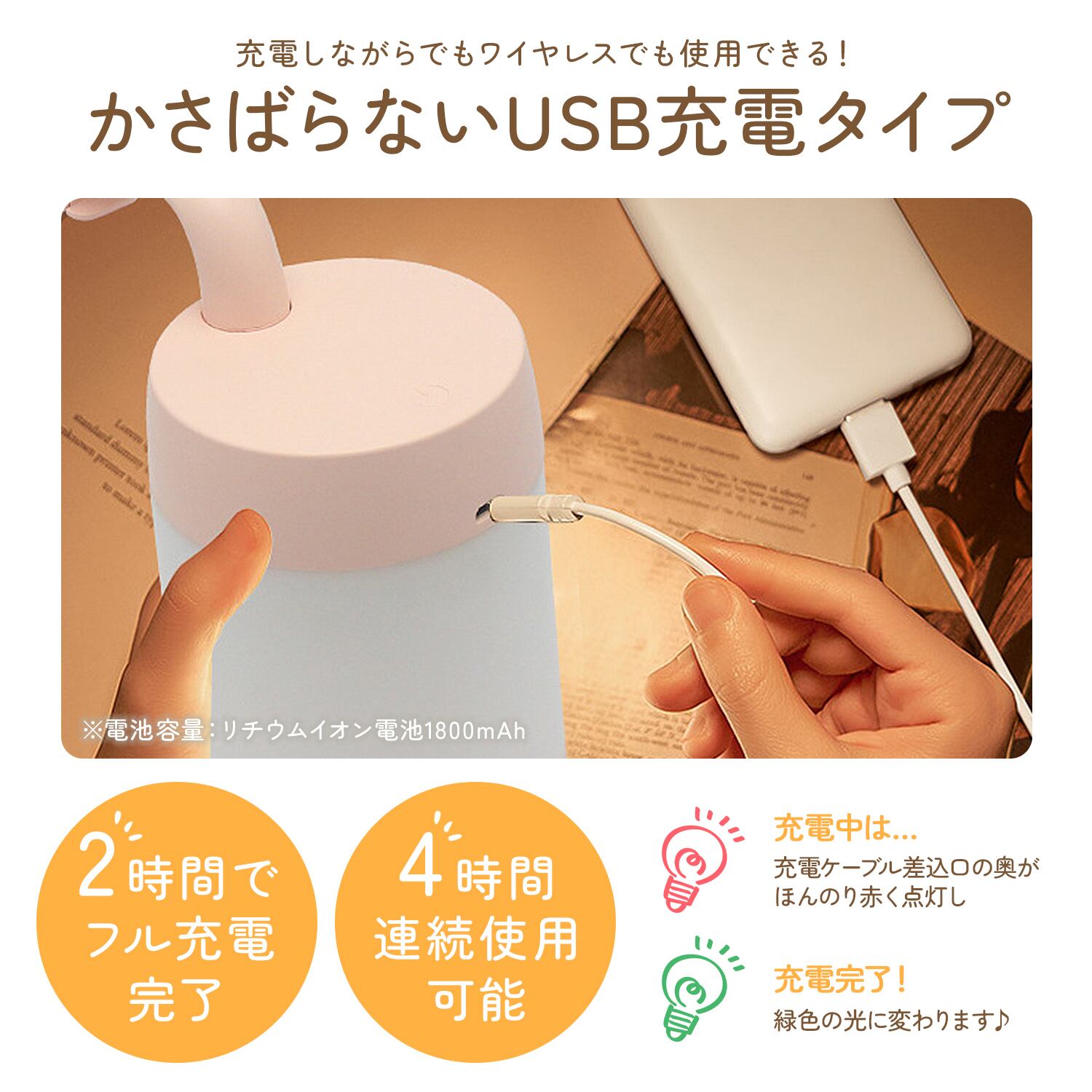 充電しながらでもワイヤレスでも使用できる！

かさばらないUSB充電タイプ

※電池容量：リチウムイオン電池1800mAh

2時間でフル充電完了

4時間連続使用可能

充電中は...
充電ケーブル差込口の奥がほんのり赤く点灯し

充電完了！
緑色の光に変わります♪