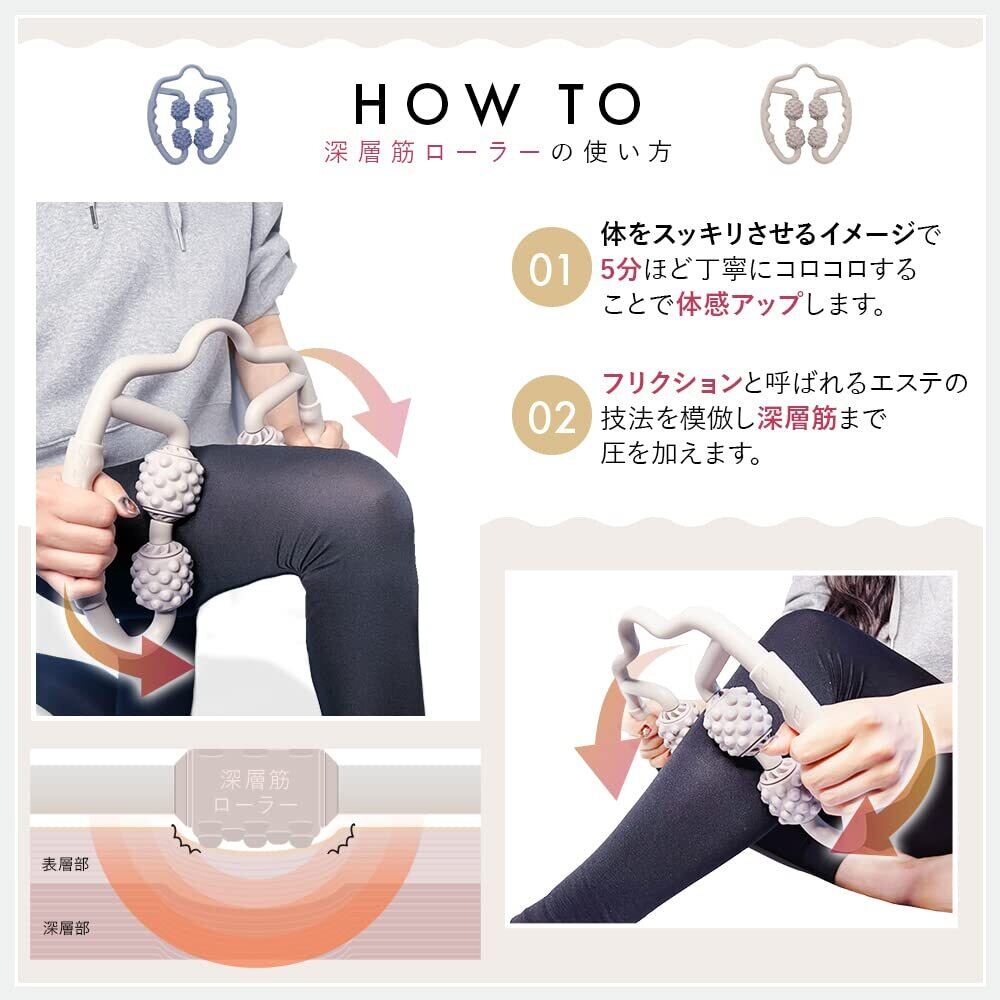 HOW TO
深層筋ローラーの使い方

01 体をスッキリさせるイメージで5分ほど丁寧にコロコロすることで体感アップします。

02 フリクションと呼ばれるエステの技法を模倣し深層筋まで圧を加えます。

深層筋ローラー

表層部

深層部