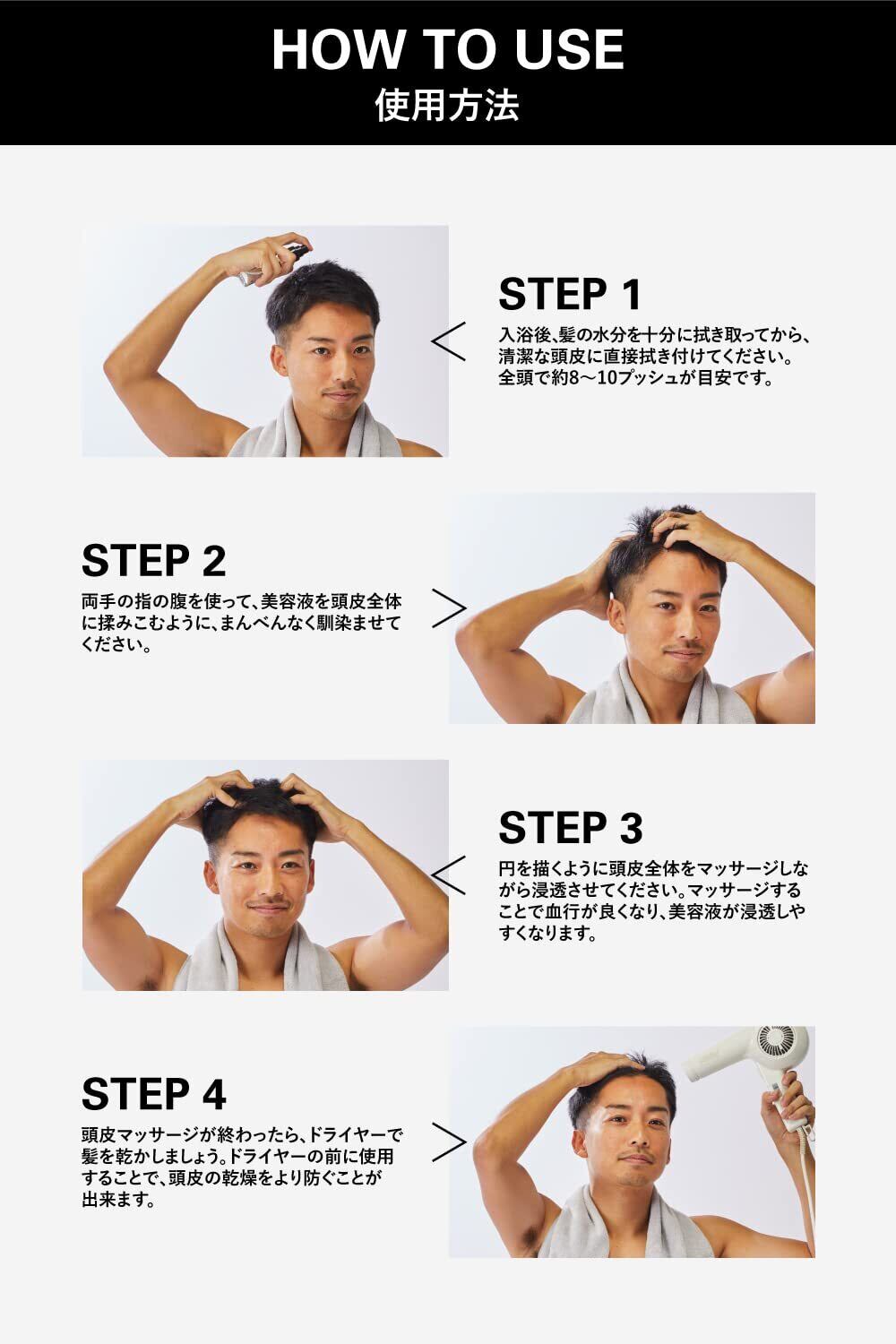 HOW TO USE
使用方法

STEP 1
入浴後、髪の水分を十分に拭き取ってから、清潔な頭皮に直接拭き付けてください。全頭で約8〜10プッシュが目安です。

STEP 2
両手の指の腹を使って、美容液を頭皮全体に揉みこむように、まんべんなく馴染ませてください。

STEP 3
円を描くように頭皮全体をマッサージしながら浸透させてください。マッサージすることで血行が良くなり、美容液が浸透しやすくなります。

STEP 4
頭皮マッサージが終わったら、ドライヤーで髪を乾かしましょう。ドライヤーの前に使用することで、頭皮の乾燥をより防ぐことが出来ます。