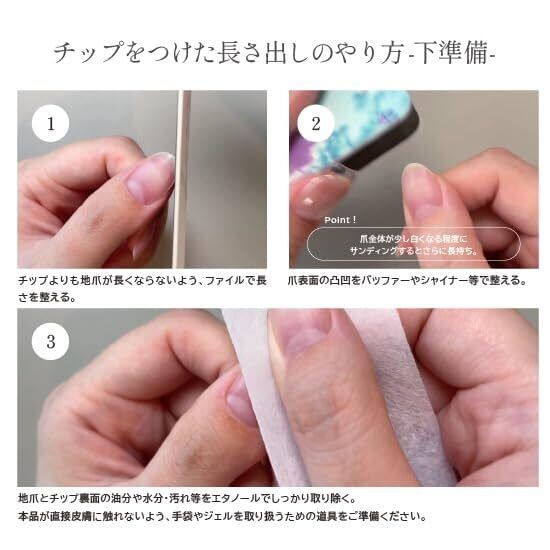 チップをつけた長さ出しのやり方-下準備-

1

チップよりも地爪が長くならないよう、ファイルで長さを整える。

2

Point！

爪全体が少し白くなる程度にサンディングするとさらに長持ち。

爪表面の凸凹をバッファーやシャイナー等で整える。

3

地爪とチップ裏面の油分や水分・汚れ等をエタノールでしっかり取り除く。
本品が直接皮膚に触れないよう、手袋やジェルを取り扱うための道具をご準備ください。