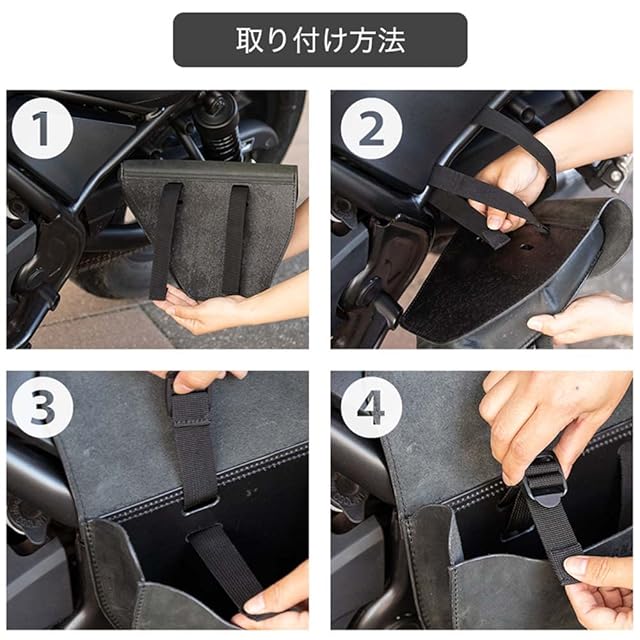 取り付け方法

1

2

3

4