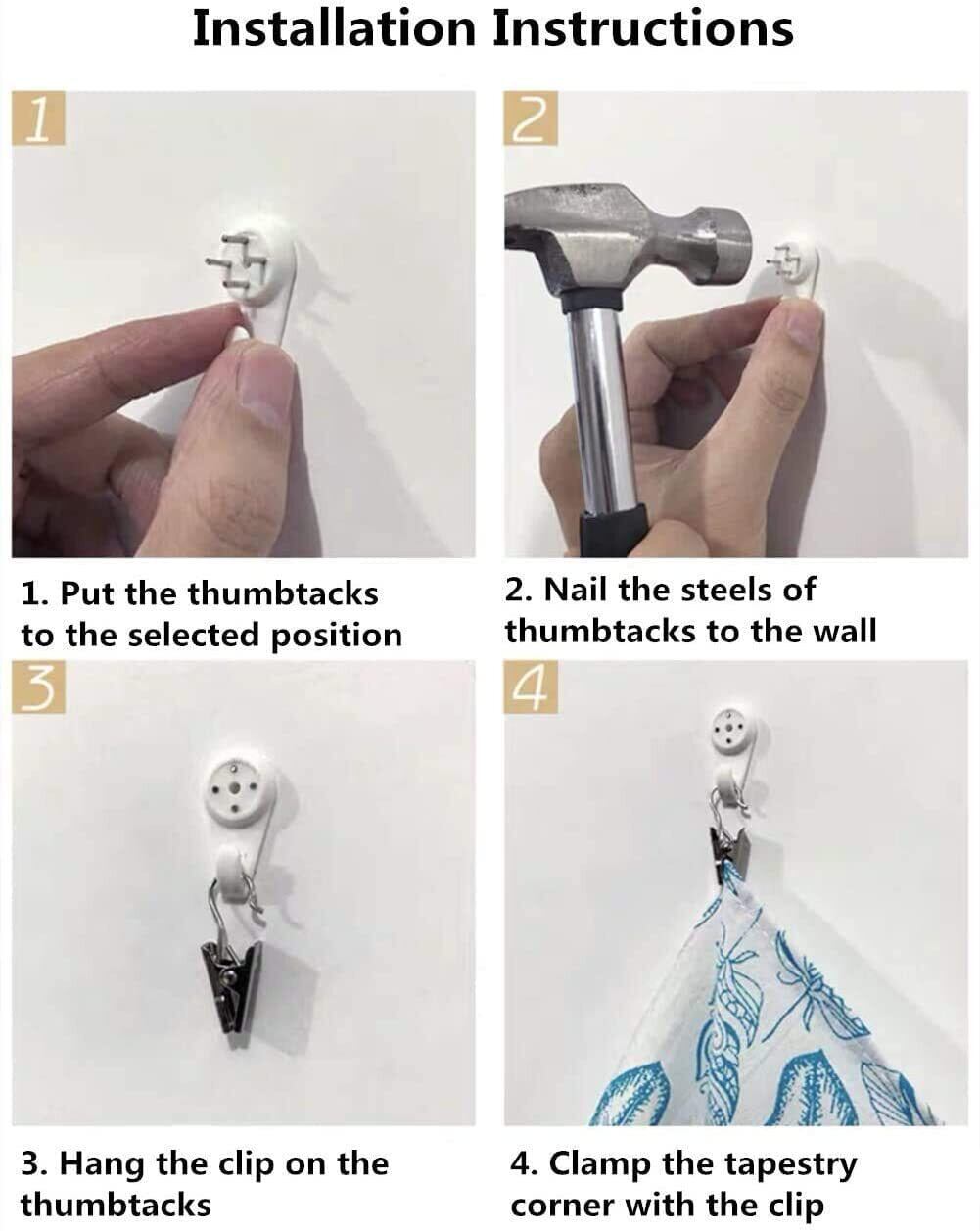 Installation Instructions

1

1. Put the thumbtacks to the selected position

2

2. Nail the steels of thumbtacks to the wall

3

3. Hang the clip on the thumbtacks

4

4. Clamp the tapestry corner with the clip