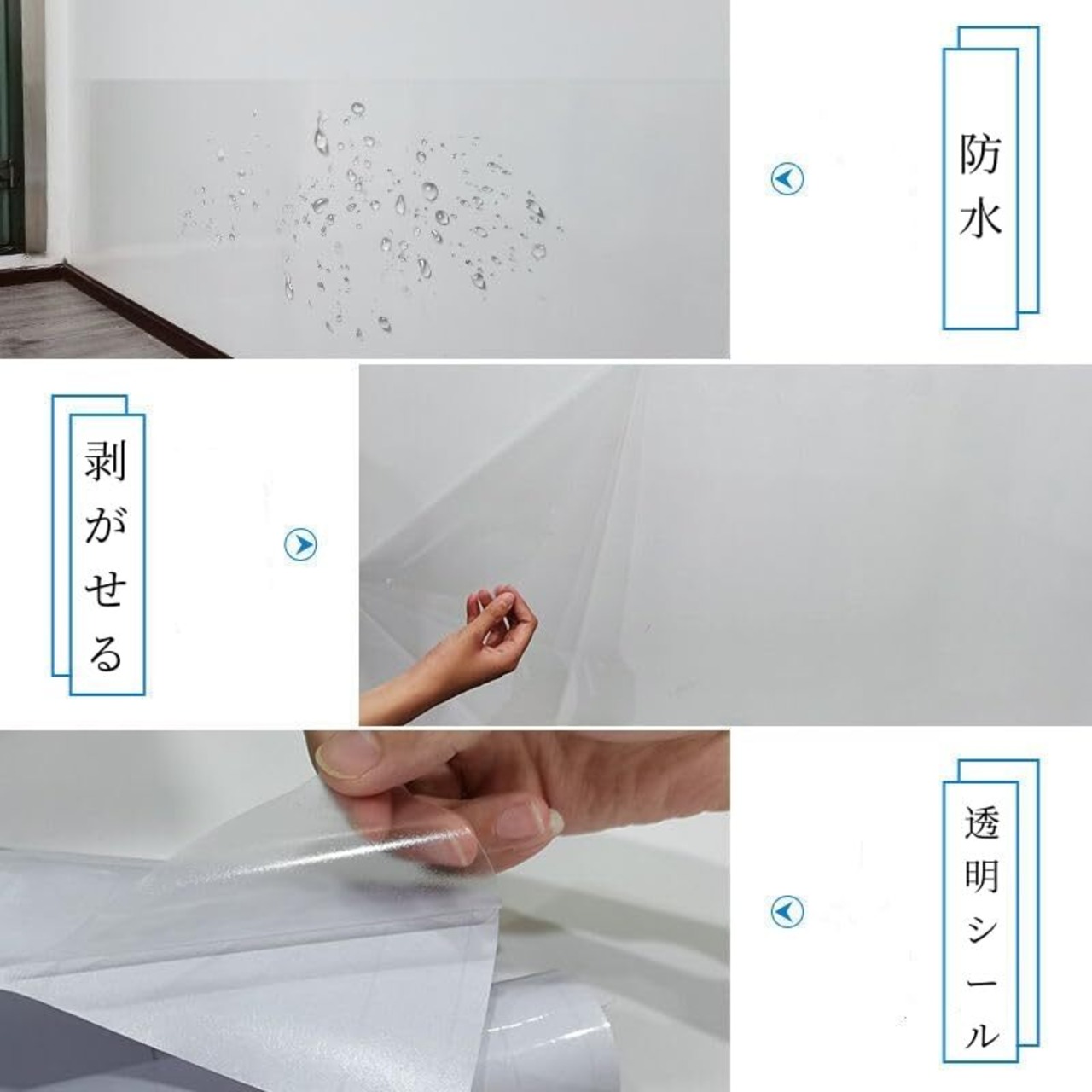 防水

剥がせる

透明シール