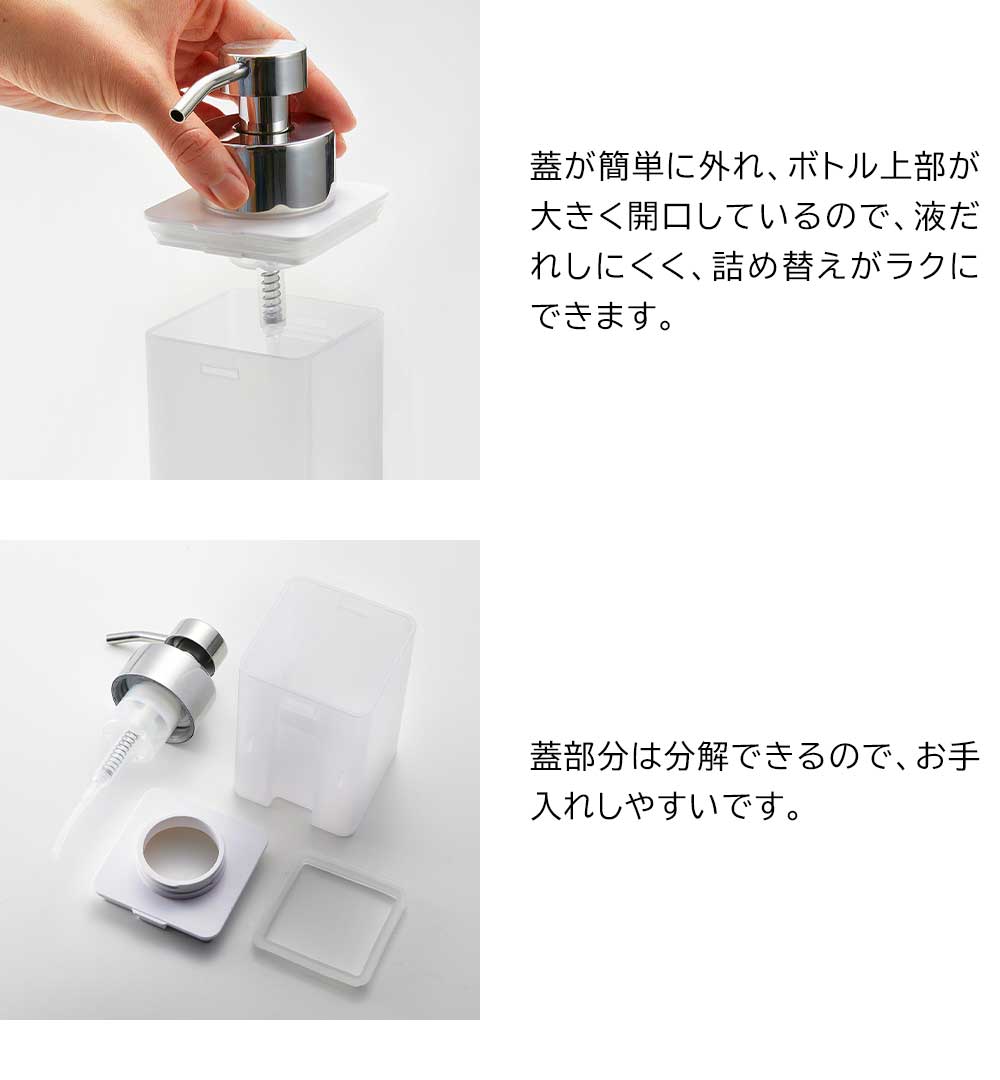 蓋が簡単に外れ、ボトル上部が大きく開口しているので、液だれしにくく、詰め替えがラクにできます。

蓋部分は分解できるので、お手入れしやすいです。