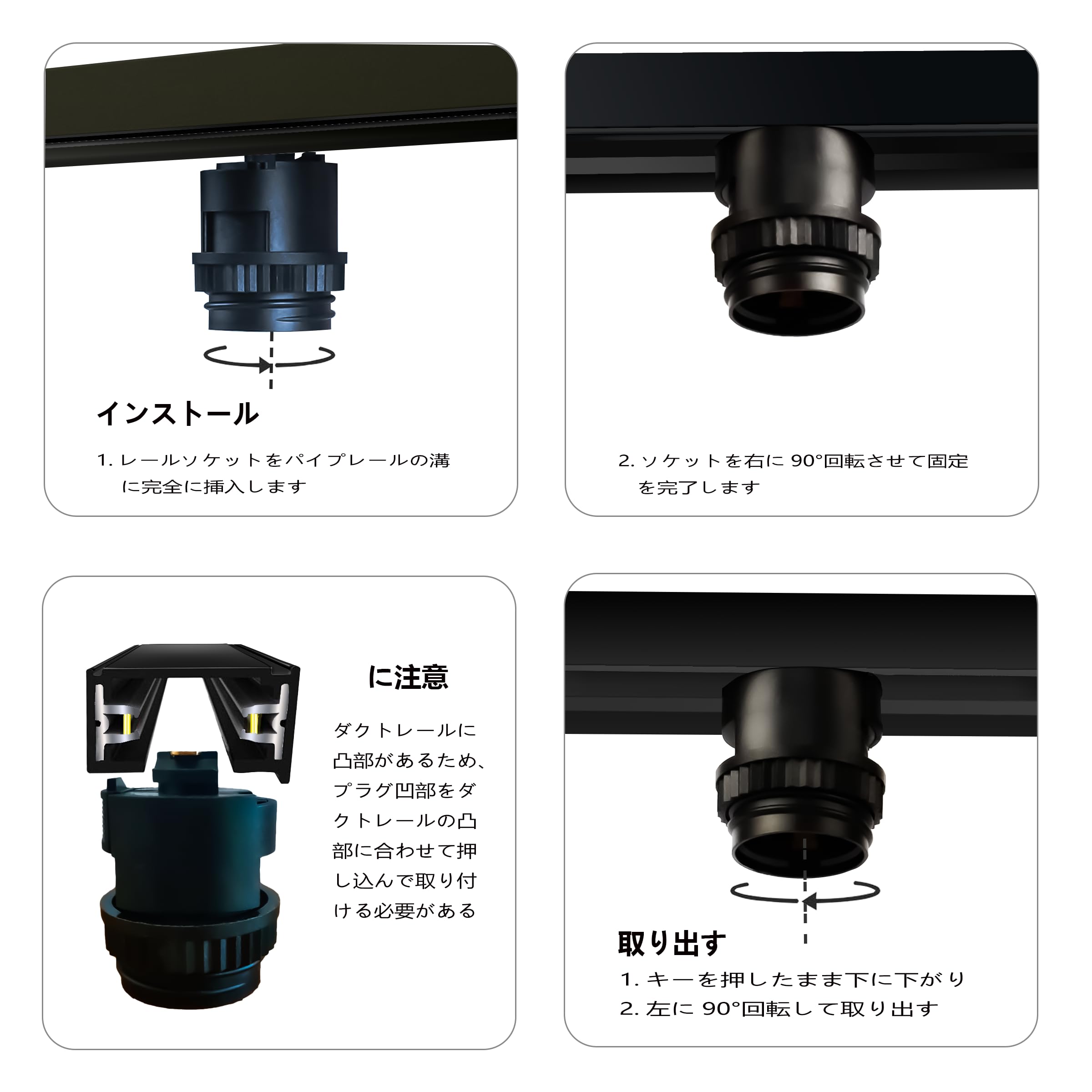 インストール

1. レールソケットをパイプレールの溝に完全に挿入します

2. ソケットを右に 90°回転させて固定を完了します

に注意

ダクトレールに凸部があるため、プラグ凹部をダクトレールの凸部に合わせて押し込んで取り付ける必要がある

取り出す

1. キーを押したまま下に下がり
2. 左に 90°回転して取り出す