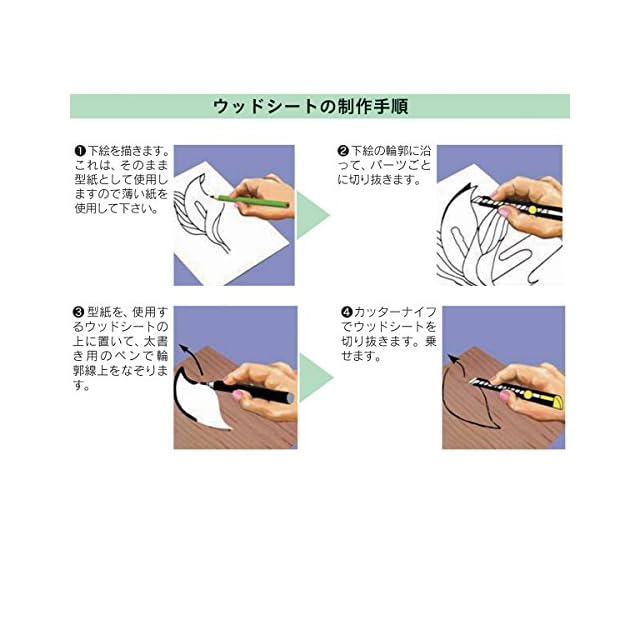 ウッドシートの制作手順

❶下絵を描きます。これは、そのまま型紙として使用しますので薄い紙を使用して下さい。

❷下絵の輪郭に沿って、パーツごとに切り抜きます。

❸型紙を、使用するウッドシートの上に置いて、太書き用のペンで輪郭線上をなぞります。

❹カッターナイフでウッドシートを切り抜きます。乗せます。