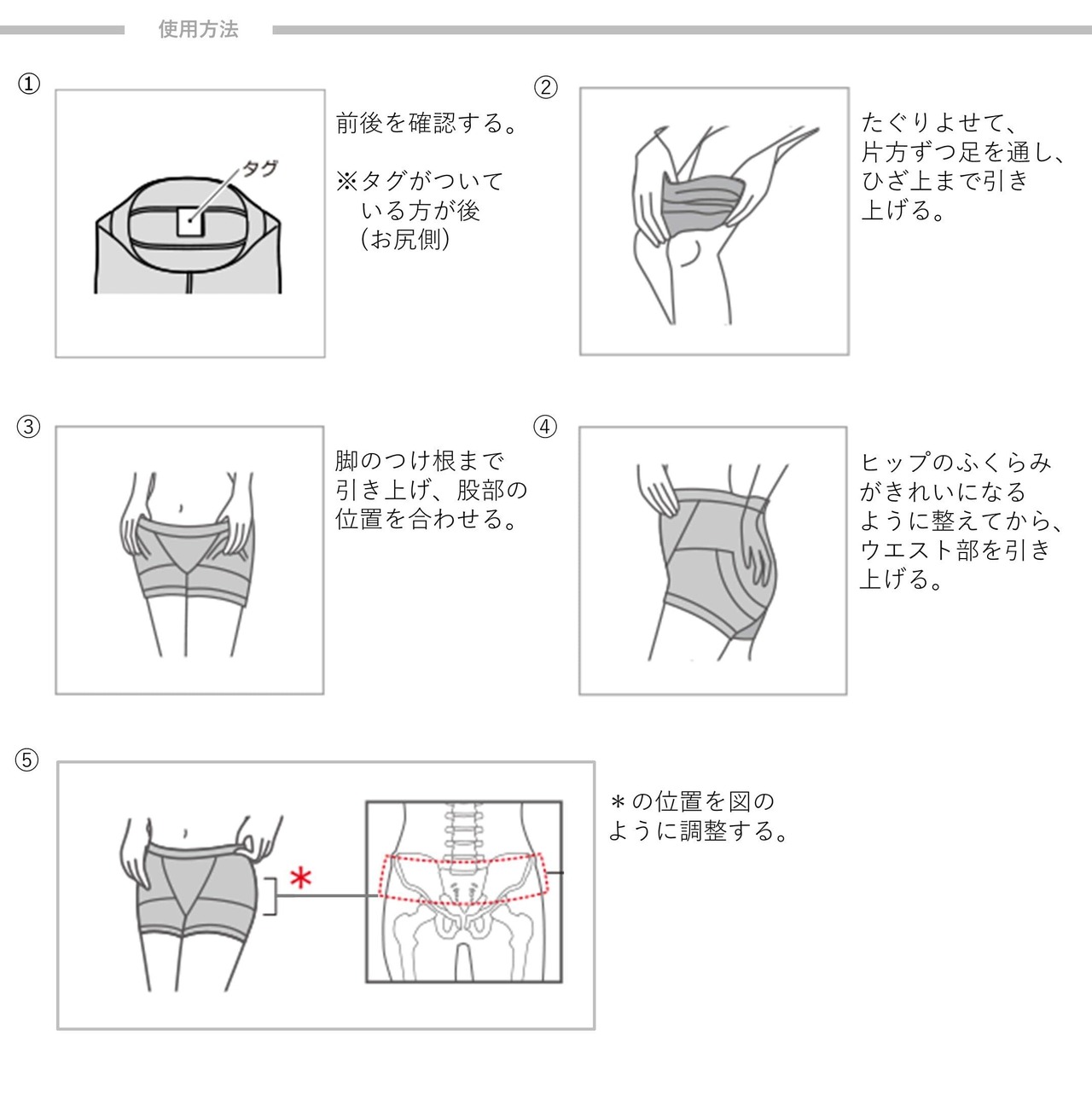 使用方法

①

タグ

前後を確認する。

※タグがついている方が後（お尻側）

②

たぐりよせて、片方ずつ足を通し、ひざ上まで引き上げる。

③

脚のつけ根まで引き上げ、股部の位置を合わせる。

④

ヒップのふくらみがきれいになるように整えてから、ウエスト部を引き上げる。

⑤

＊

＊の位置を図のように調整する。