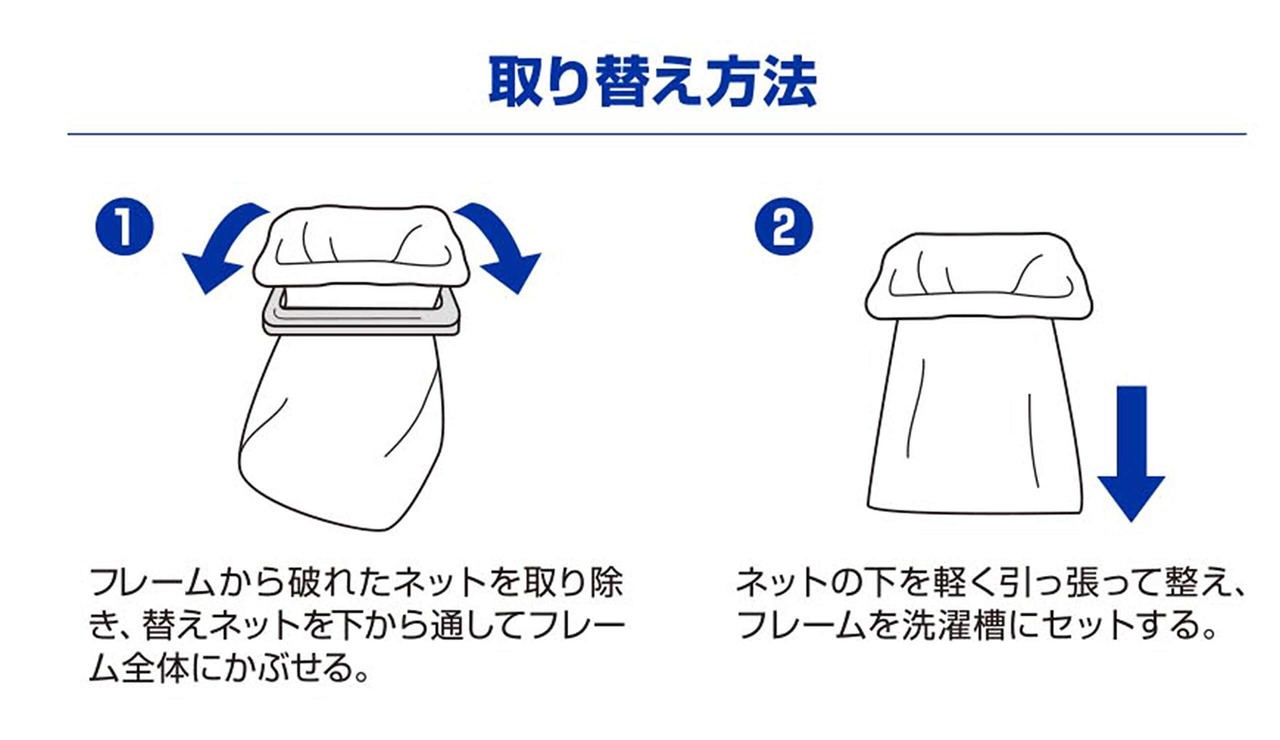 取り替え方法

1

フレームから破れたネットを取り除き、替えネットを下から通してフレーム全体にかぶせる。

2

ネットの下を軽く引っ張って整え、フレームを洗濯槽にセットする。