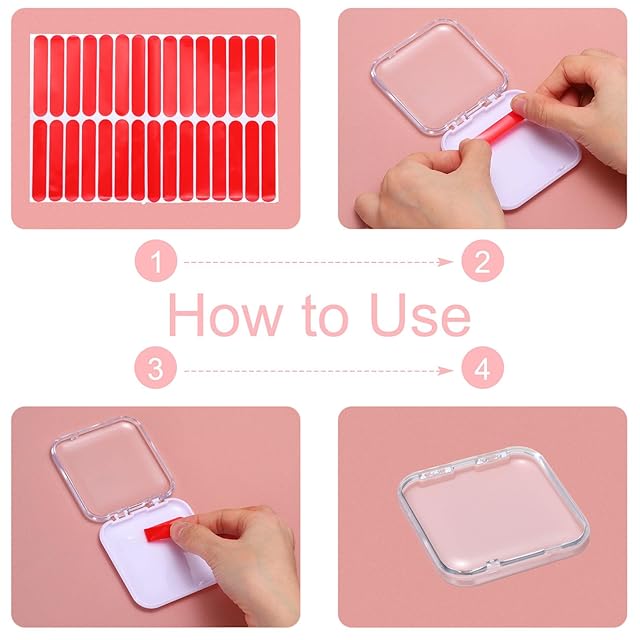 1
2
How to Use
3
4