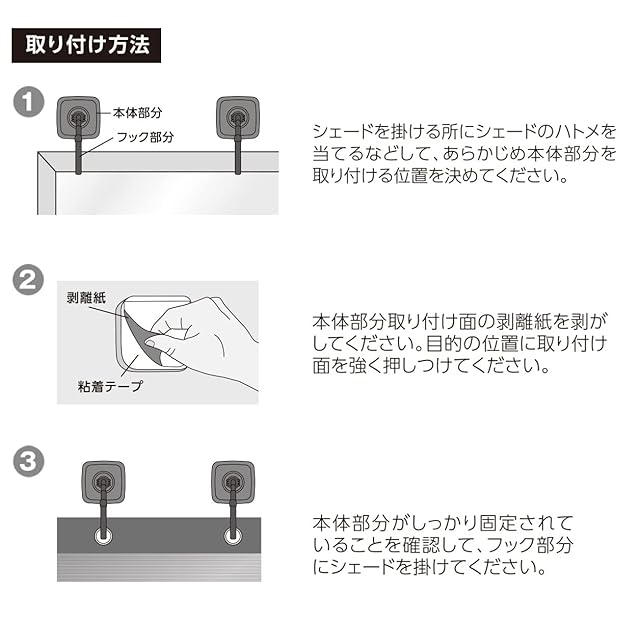 取り付け方法

1

本体部分

フック部分

シェードを掛ける所にシェードのハトメを当てるなどして、あらかじめ本体部分を取り付ける位置を決めてください。

2

剥離紙

粘着テープ

本体部分取り付け面の剥離紙を剥がしてください。目的の位置に取り付け面を強く押しつけてください。

3

本体部分がしっかり固定されていることを確認して、フック部分にシェードを掛けてください。