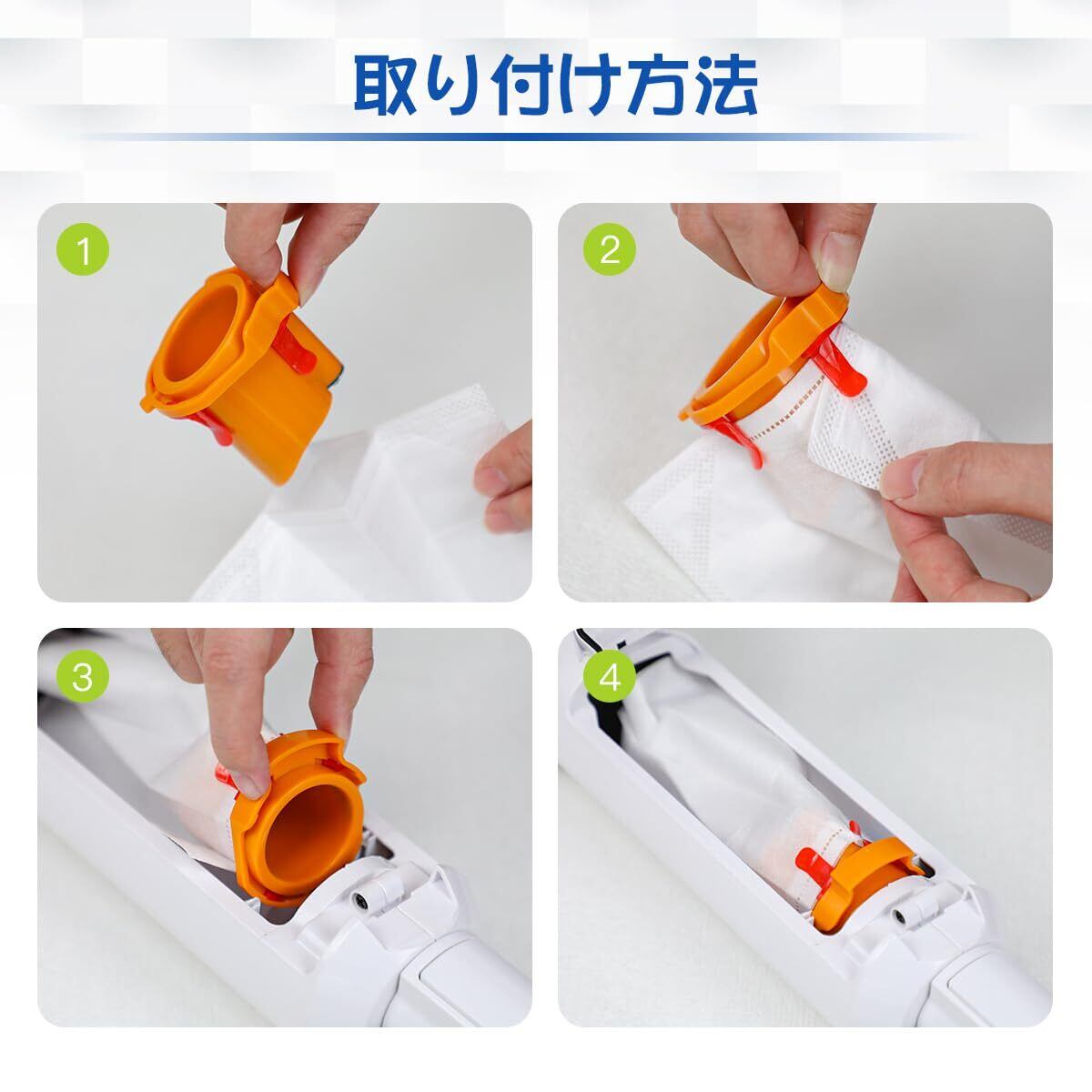 取り付け方法

1

2

3

4