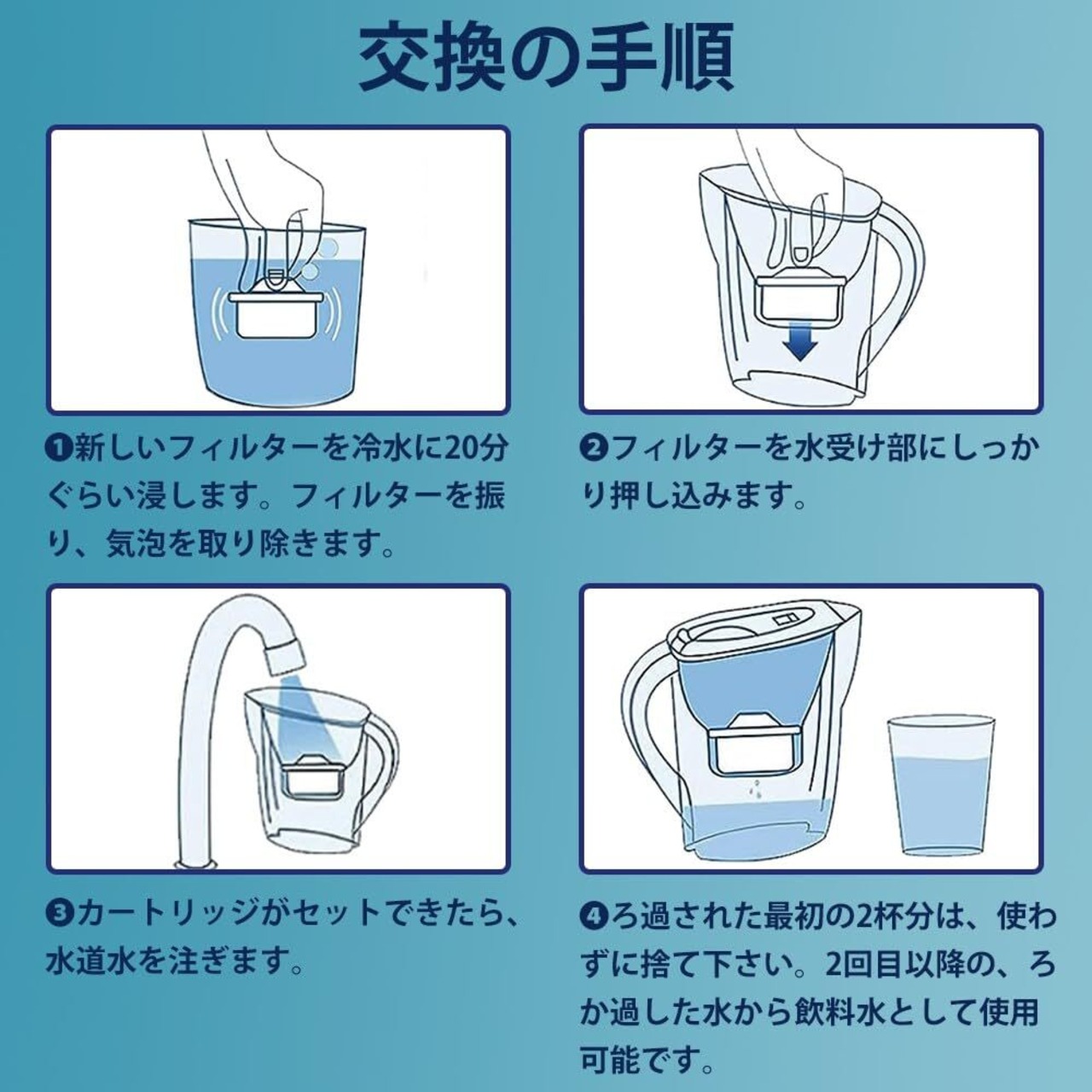 交換の手順

❶新しいフィルターを冷水に20分ぐらい浸します。フィルターを振り、気泡を取り除きます。

❷フィルターを水受け部にしっかり押し込みます。

❸カートリッジがセットできたら、水道水を注ぎます。

❹ろ過された最初の2杯分は、使わずに捨て下さい。2回目以降の、ろか過した水から飲料水として使用可能です。