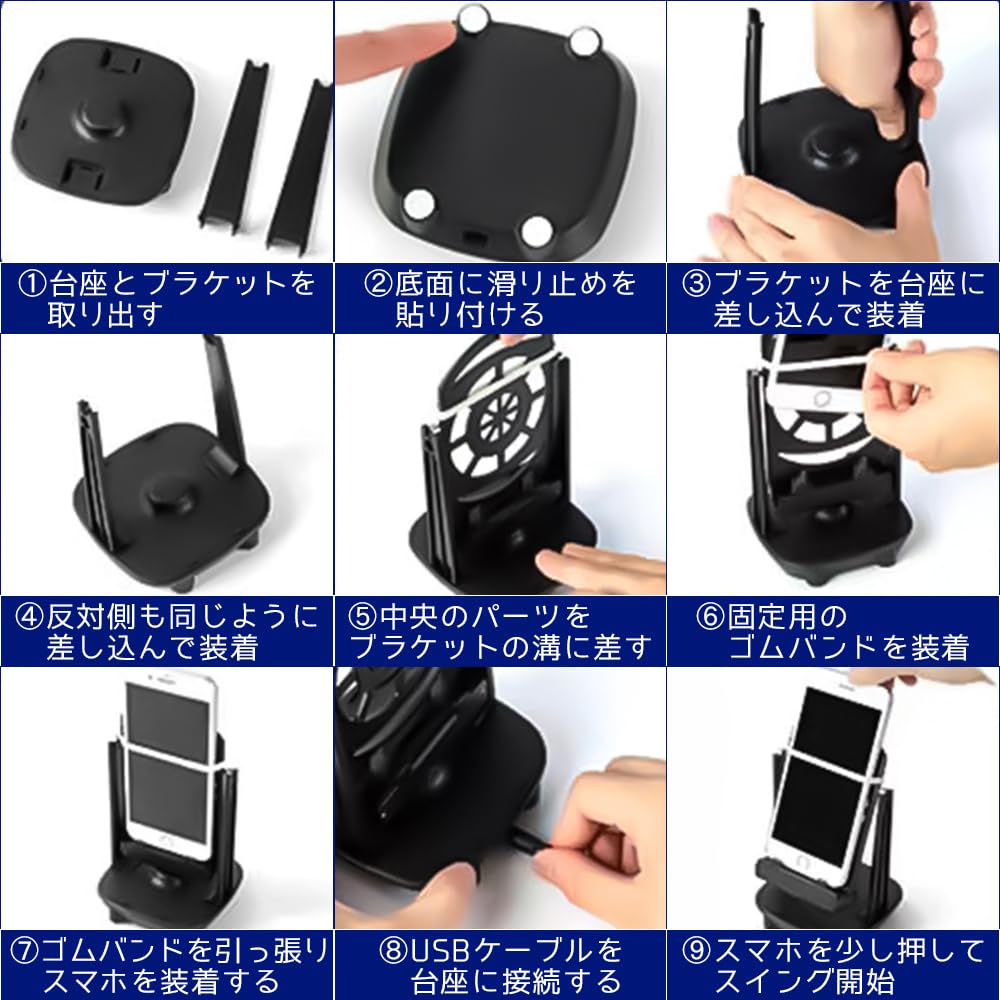 ①台座とブラケットを取り出す

②底面に滑り止めを貼り付ける

③ブラケットを台座に差し込んで装着

④反対側も同じように差し込んで装着

⑤中央のパーツをブラケットの溝に差す

⑥固定用のゴムバンドを装着

⑦ゴムバンドを引っ張りスマホを装着する

⑧USBケーブルを台座に接続する

⑨スマホを少し押してスイング開始