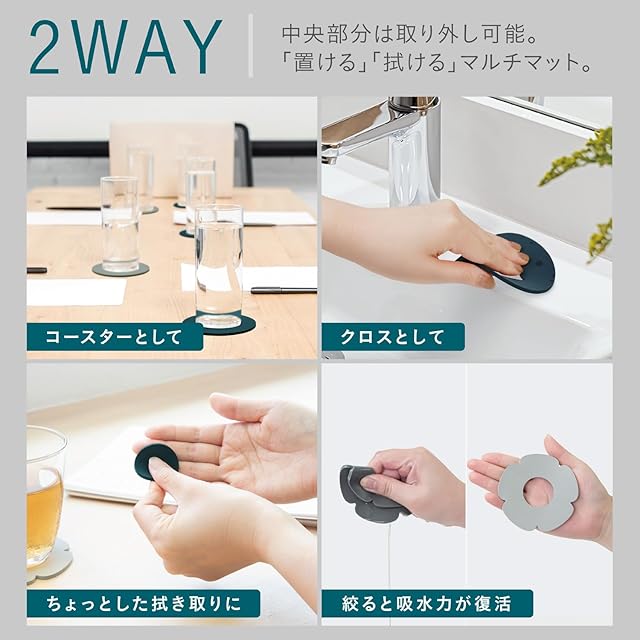 2WAY

中央部分は取り外し可能。
「置ける」「拭ける」マルチマット。

コースターとして

クロスとして

ちょっとした拭き取りに

絞ると吸水力が復活