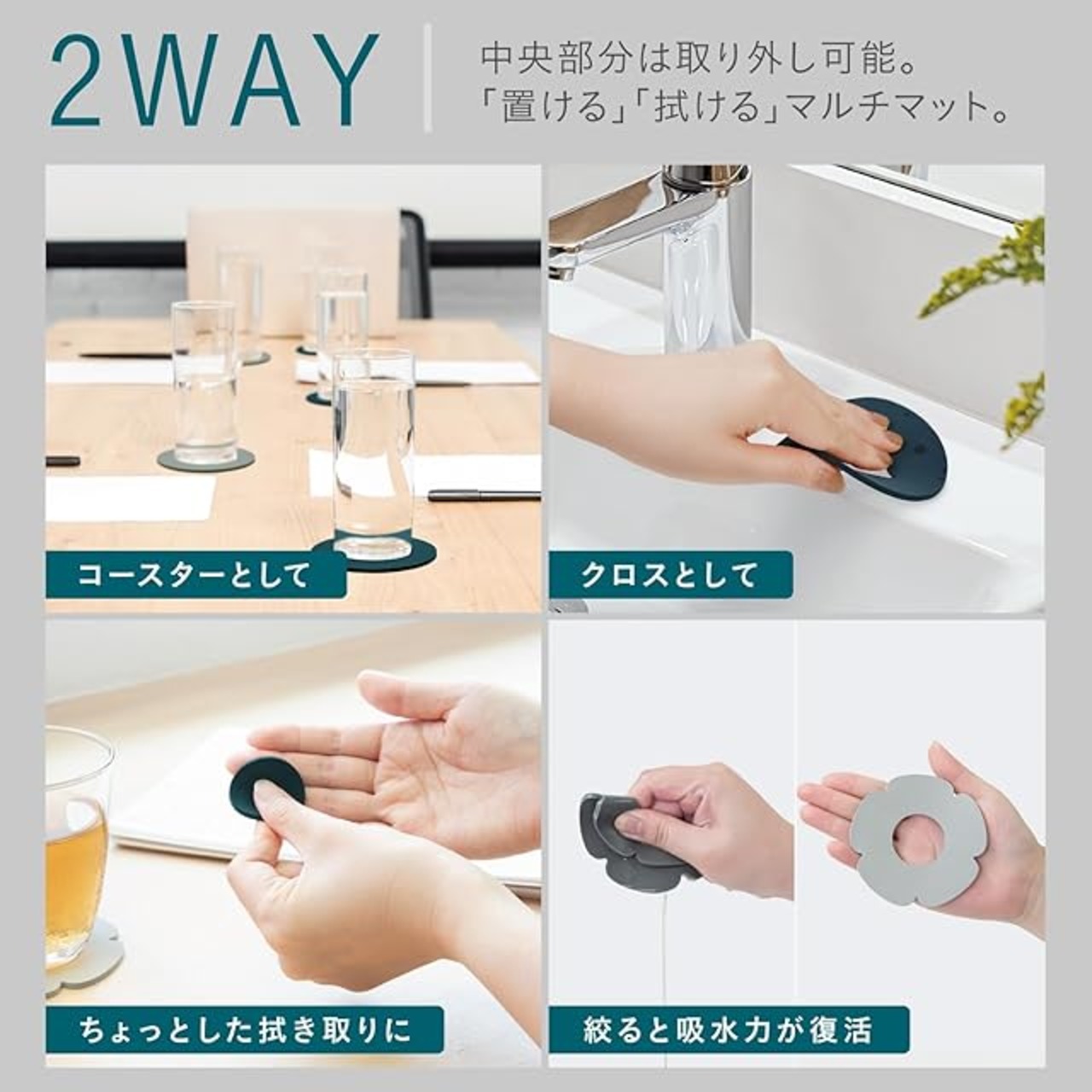 2WAY

中央部分は取り外し可能。
「置ける」「拭ける」マルチマット。

コースターとして

クロスとして

ちょっとした拭き取りに

絞ると吸水力が復活