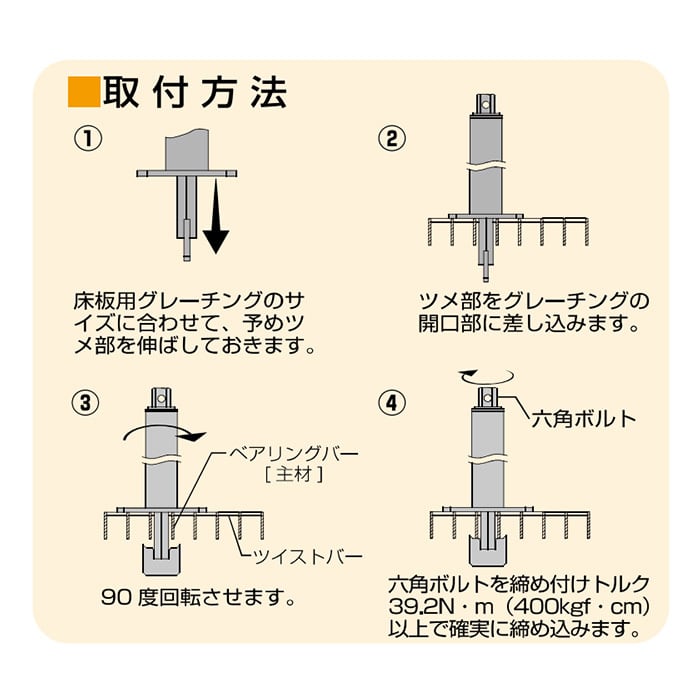 ■取付方法

①

床板用グレーチングのサイズに合わせて、予めツメ部を伸ばしておきます。

②

ツメ部をグレーチングの開口部に差し込みます。

③

ベアリングバー
［主材］

ツイストバー

90 度回転させます。

④

六角ボルト

六角ボルトを締め付けトルク39.2N・m（400kgf・cm）以上で確実に締め込みます。