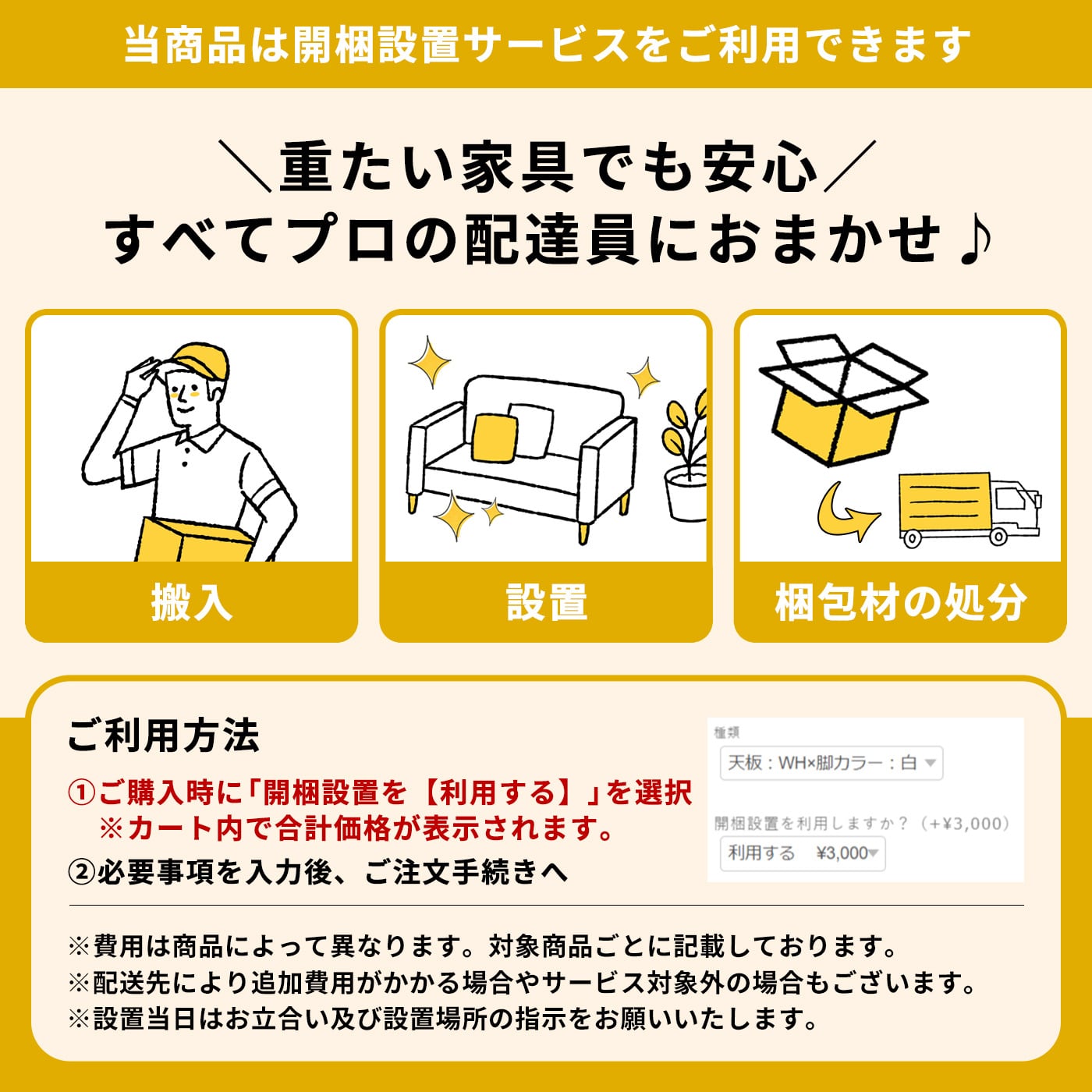 当商品は開梱設置サービスをご利用できます

＼重たい家具でも安心／
すべてプロの配達員におまかせ♪

搬入

設置

梱包材の処分

ご利用方法

①ご購入時に「開梱設置を【利用する】」を選択
※カート内で合計価格が表示されます。

②必要事項を入力後、ご注文手続きへ

種類
天板：WH×脚カラー：白

開梱設置を利用しますか？（+¥3,000）
利用する　¥3,000

※費用は商品によって異なります。対象商品ごとに記載しております。
※配送先により追加費用がかかる場合やサービス対象外の場合もございます。
※設置当日はお立合い及び設置場所の指示をお願いいたします。