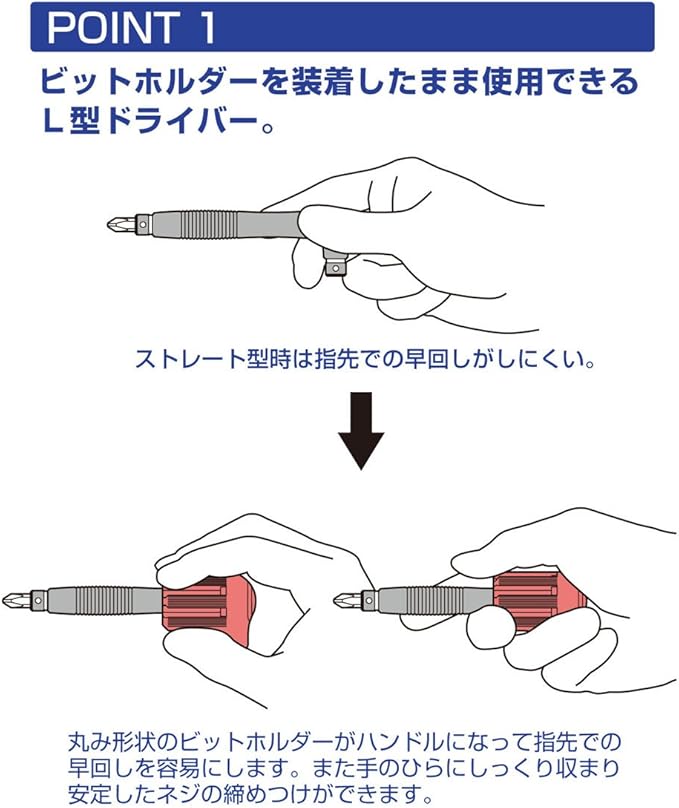 POINT 1

ビットホルダーを装着したまま使用できるL型ドライバー。

ストレート型時は指先での早回しがしにくい。

丸み形状のビットホルダーがハンドルになって指先での早回しを容易にします。また手のひらにしっくり収まり安定したネジの締めつけができます。